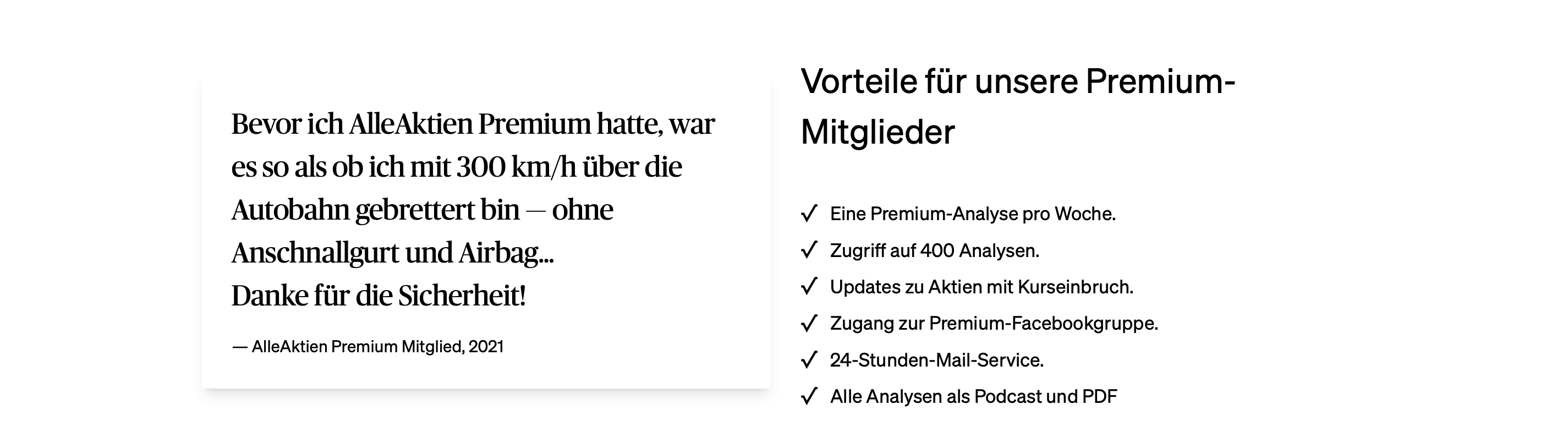 Bevor ich AlleAktien Premium hatte, war es so als ob ich mit 300 km/h über die Autobahn gebrettert bin — ohne Anschnallgurt und Airbag...
Danke für die Sicherheit!

— AlleAktien Premium Mitglied, 2021

Vorteile für unsere Premium-Mitglieder

✓ Eine Premium-Analyse pro Woche.
✓ Zugriff auf 400 Analysen.
✓ Updates zu Aktien mit Kurseinbruch.
✓ Zugang zur Premium-Facebookgruppe.
✓ 24-Stunden-Mail-Service.
✓ Alle Analysen als Podcast und PDF