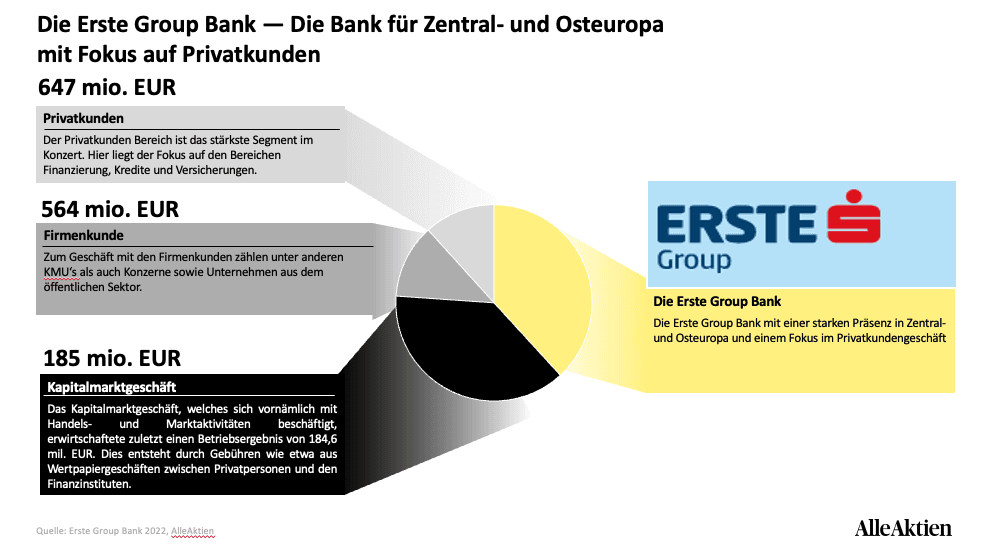 Die Erste Group Bank — Die Bank für Zentral- und Osteuropa mit Fokus auf Privatkunden

647 mio. EUR

Privatkunden

Der Privatkunden Bereich ist das stärkste Segment im Konzert. Hier liegt der Fokus auf den Bereichen Finanzierung, Kredite und Versicherungen.

564 mio. EUR

Firmenkunde

Zum Geschäft mit den Firmenkunden zählen unter anderen KMU's als auch Konzerne sowie Unternehmen aus dem öffentlichen Sektor.

185 mio. EUR

Kapitalmarktgeschäft

Das Kapitalmarktgeschäft, welches sich vornämlich mit Handels- und Marktaktivitäten beschäftigt, erwirtschaftete zuletzt einen Betriebsergebnis von 184,6 mil. EUR. Dies entsteht durch Gebühren wie etwa aus Wertpapiergeschäften zwischen Privatpersonen und den Finanzinstituten.

ERSTE Group

Die Erste Group Bank

Die Erste Group Bank mit einer starken Präsenz in Zentral- und Osteuropa und einem Fokus im Privatkundengeschäft

Quelle: Erste Group Bank 2022, AlleAktien

AlleAktien