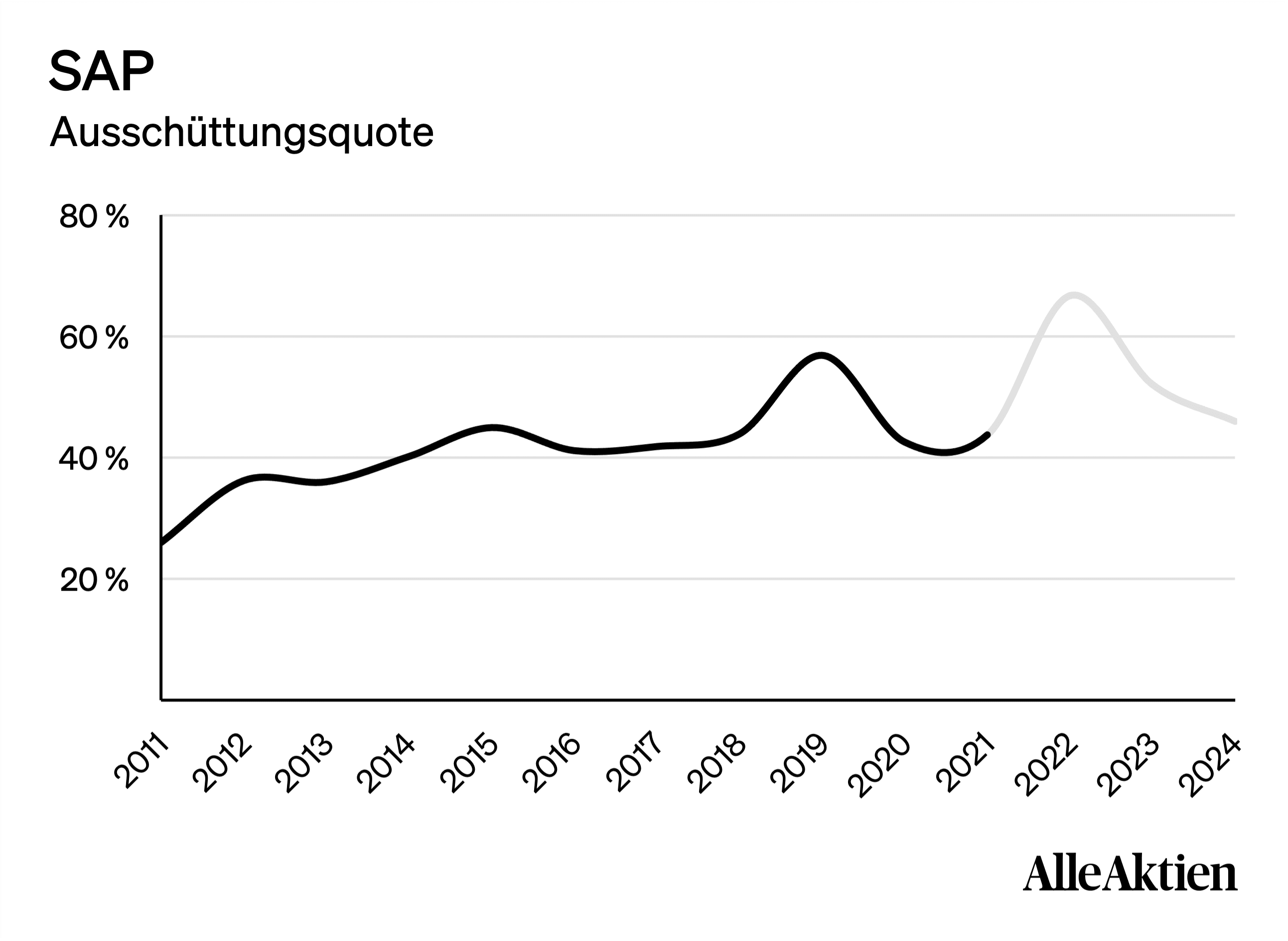 SAP
Ausschüttungsquote

80 %
60 %
40 %
20 %

2011
2012
2013
2014
2015
2016
2017
2018
2019
2020
2021
2022
2023
2024

AlleAktien