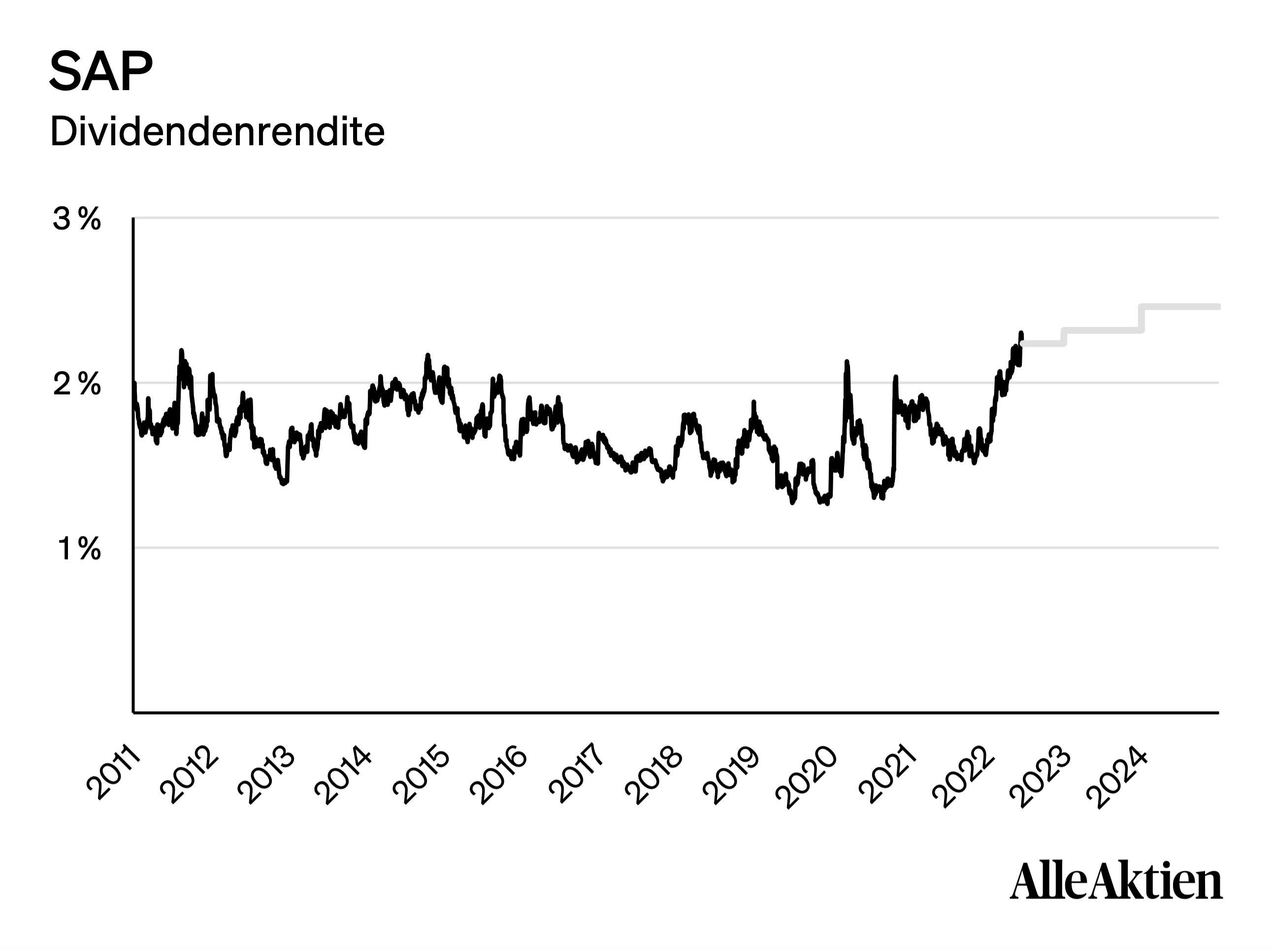 SAP
Dividendenrendite

3 %
2 %
1 %

2011
2012
2013
2014
2015
2016
2017
2018
2019
2020
2021
2022
2023
2024

AlleAktien