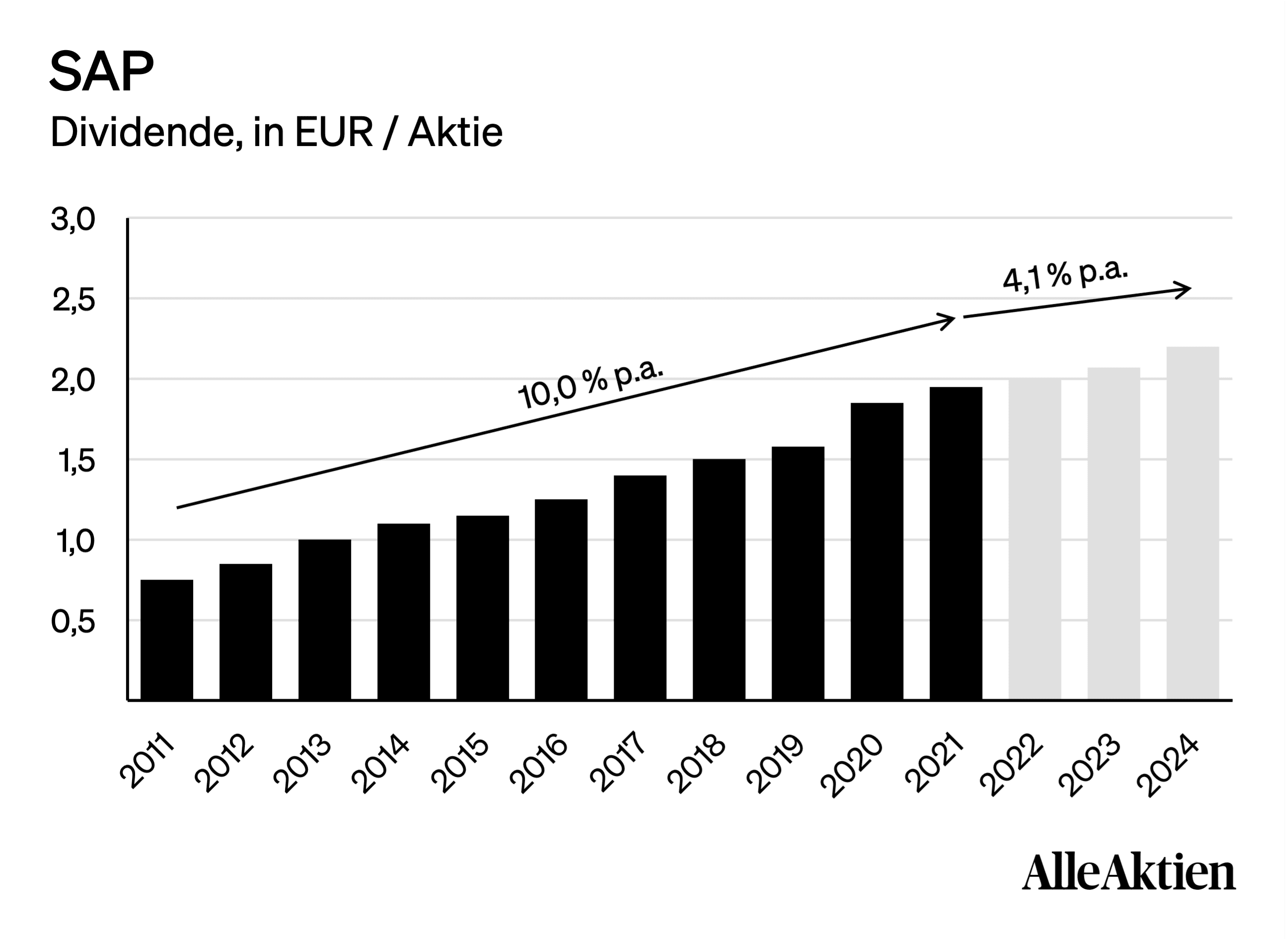 SAP
Dividende, in EUR / Aktie

3,0
2,5
2,0
1,5
1,0
0,5

10,0 % p.a.
4,1 % p.a.

2011 2012 2013 2014 2015 2016 2017 2018 2019 2020 2021 2022 2023 2024

AlleAktien