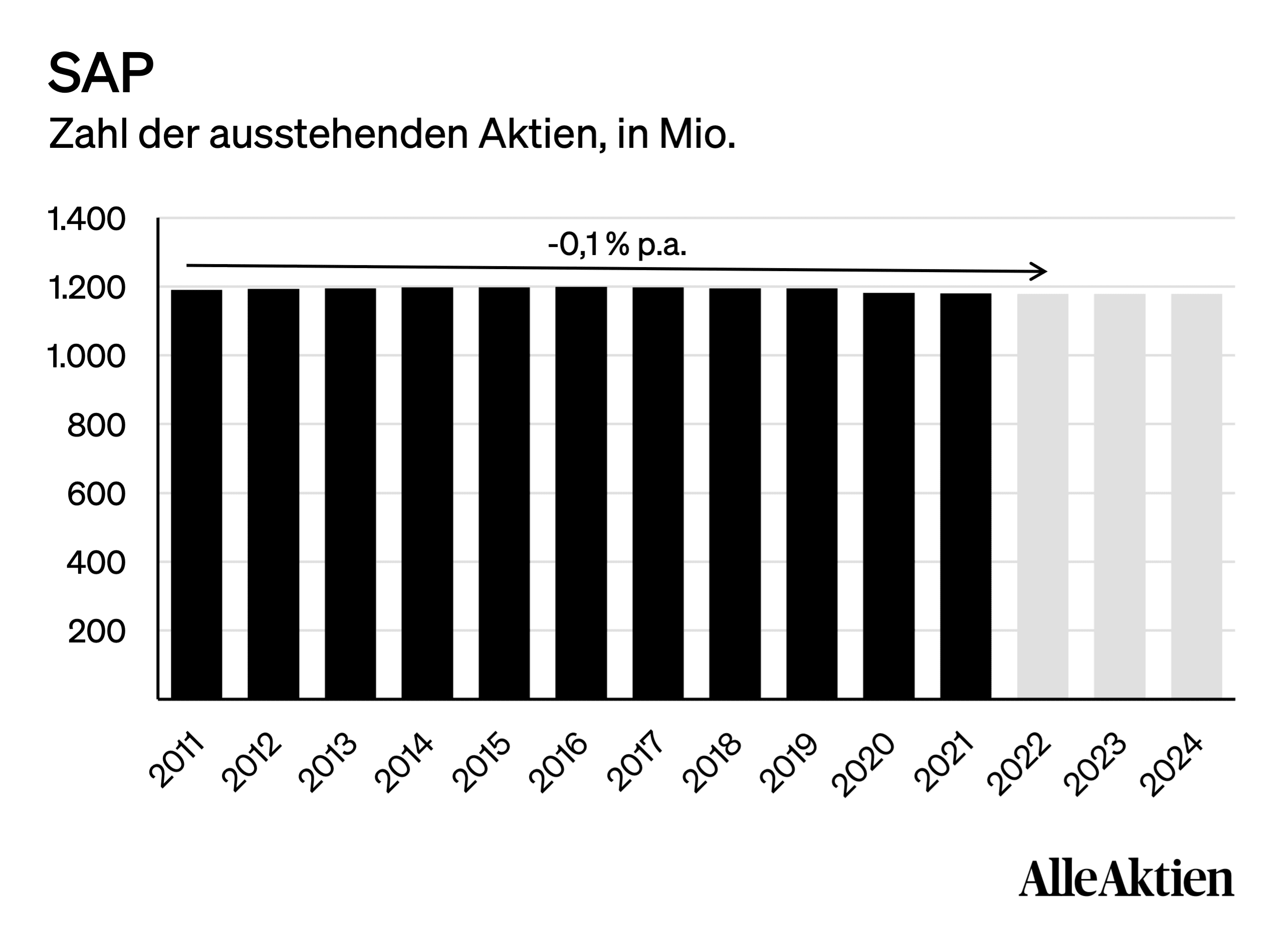 SAP
Zahl der ausstehenden Aktien, in Mio.

1.400
1.200
1.000
800
600
400
200

-0,1 % p.a.

2011 2012 2013 2014 2015 2016 2017 2018 2019 2020 2021 2022 2023 2024

AlleAktien