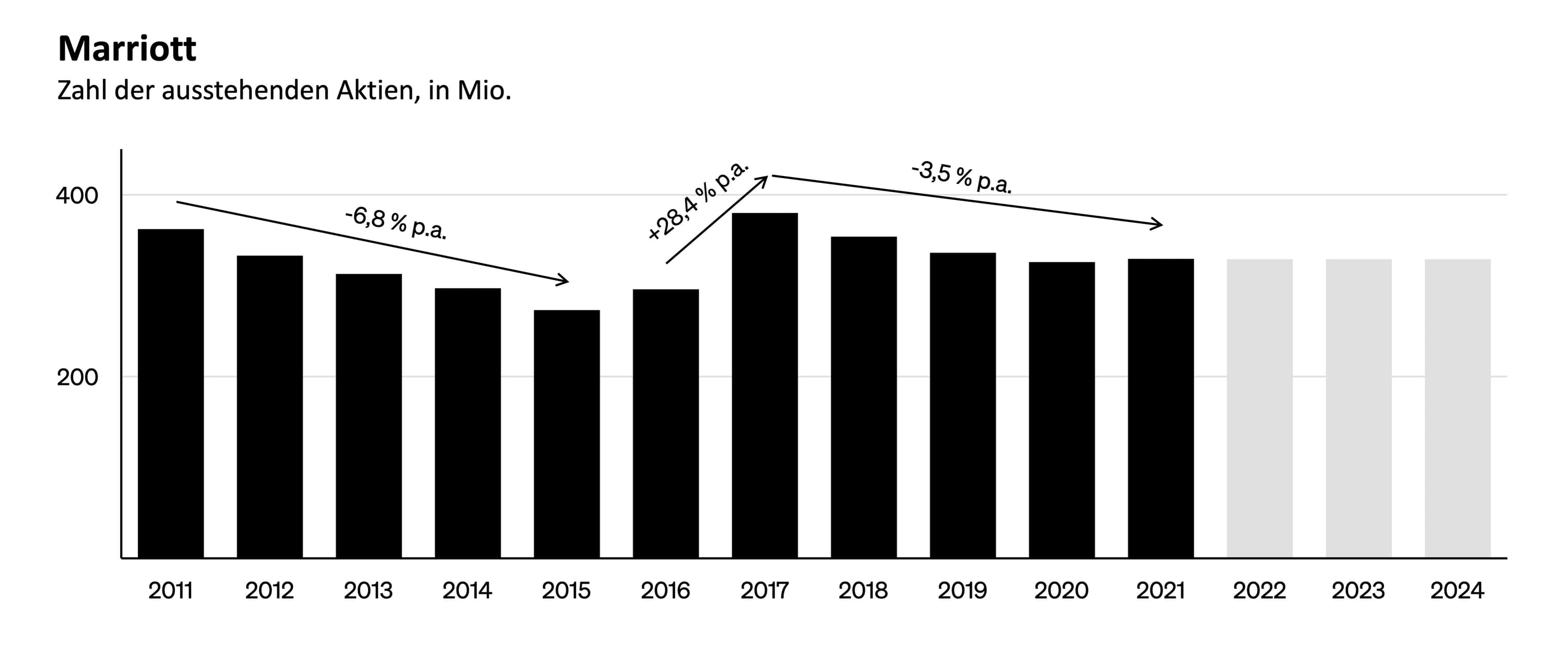 Marriott
Zahl der ausstehenden Aktien, in Mio.

400
200

-6,8 % p.a.
+28,4 % p.a.
-3,5 % p.a.

2011 2012 2013 2014 2015 2016 2017 2018 2019 2020 2021 2022 2023 2024