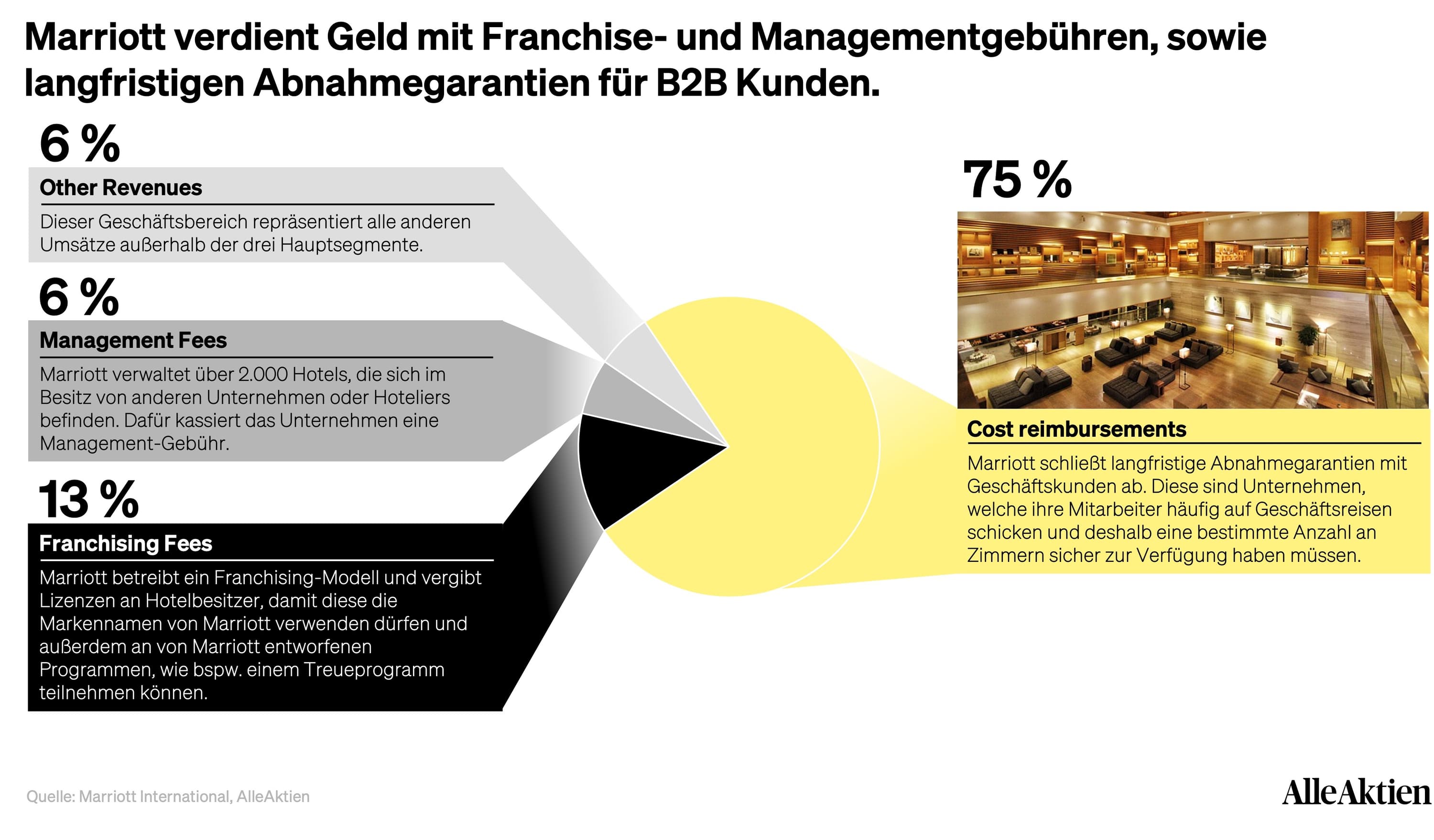 Marriott verdient Geld mit Franchise- und Managementgebühren, sowie langfristigen Abnahmegarantien für B2B Kunden.

6 %

Other Revenues

Dieser Geschäftsbereich repräsentiert alle anderen Umsätze außerhalb der drei Hauptsegmente.

6 %

Management Fees

Marriott verwaltet über 2.000 Hotels, die sich im Besitz von anderen Unternehmen oder Hoteliers befinden. Dafür kassiert das Unternehmen eine Management-Gebühr.

13 %

Franchising Fees

Marriott betreibt ein Franchising-Modell und vergibt Lizenzen an Hotelbesitzer, damit diese die Markennamen von Marriott verwenden dürfen und außerdem an von Marriott entworfenen Programmen, wie bspw. einem Treueprogramm teilnehmen können.

75 %

Cost reimbursements

Marriott schließt langfristige Abnahmegarantien mit Geschäftskunden ab. Diese sind Unternehmen, welche ihre Mitarbeiter häufig auf Geschäftsreisen schicken und deshalb eine bestimmte Anzahl an Zimmern sicher zur Verfügung haben müssen.

Quelle: Marriott International, AlleAktien

AlleAktien