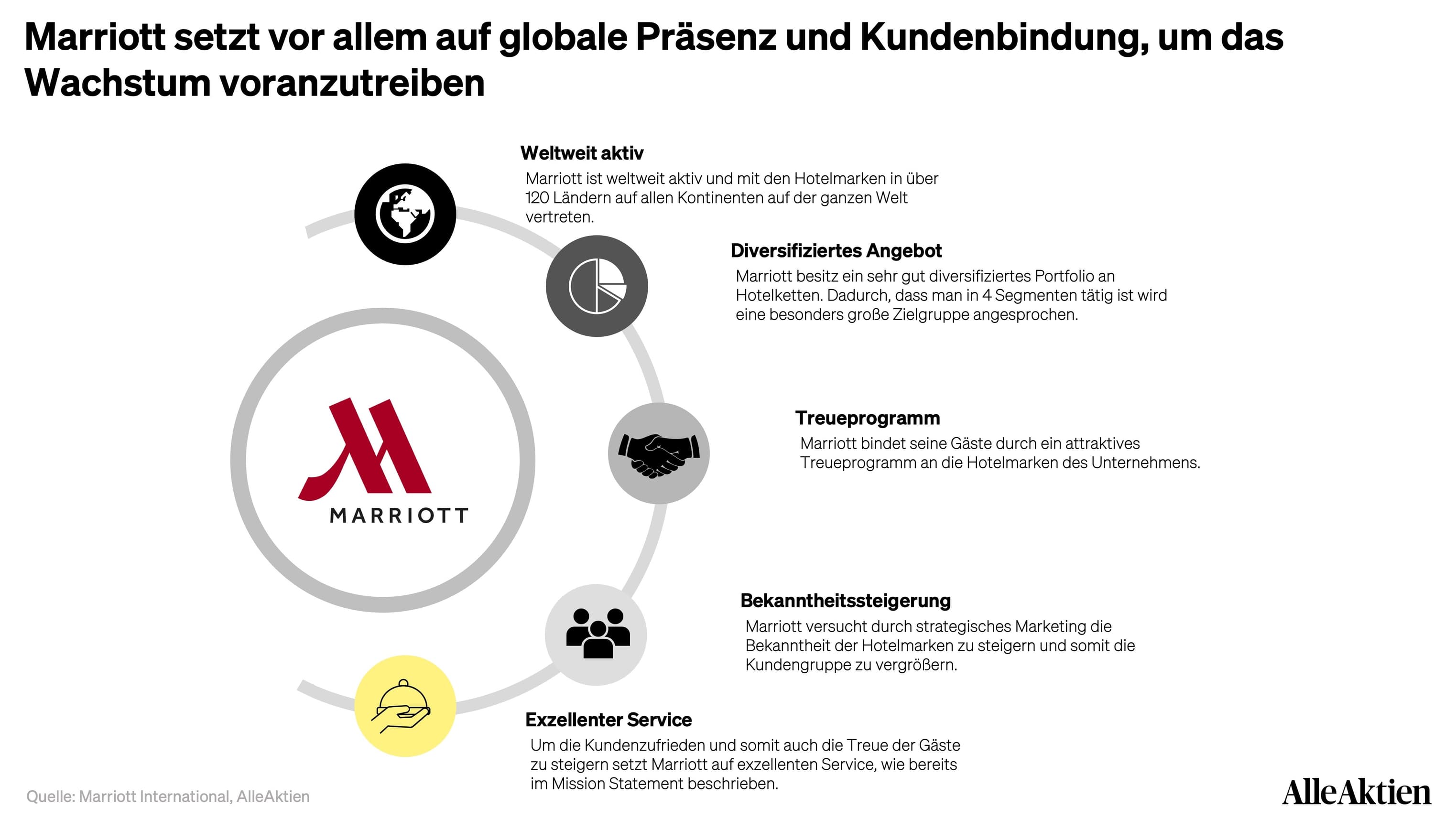 Marriott setzt vor allem auf globale Präsenz und Kundenbindung, um das Wachstum voranzutreiben

MARRIOTT

Weltweit aktiv
Marriott ist weltweit aktiv und mit den Hotelmarken in über 120 Ländern auf allen Kontinenten auf der ganzen Welt vertreten.

Diversifiziertes Angebot
Marriott besitz ein sehr gut diversifiziertes Portfolio an Hotelketten. Dadurch, dass man in 4 Segmenten tätig ist wird eine besonders große Zielgruppe angesprochen.

Treueprogramm
Marriott bindet seine Gäste durch ein attraktives Treueprogramm an die Hotelmarken des Unternehmens.

Bekanntheitssteigerung
Marriott versucht durch strategisches Marketing die Bekanntheit der Hotelmarken zu steigern und somit die Kundengruppe zu vergrößern.

Exzellenter Service
Um die Kundenzufrieden und somit auch die Treue der Gäste zu steigern setzt Marriott auf exzellenten Service, wie bereits im Mission Statement beschrieben.

Quelle: Marriott International, AlleAktien

AlleAktien