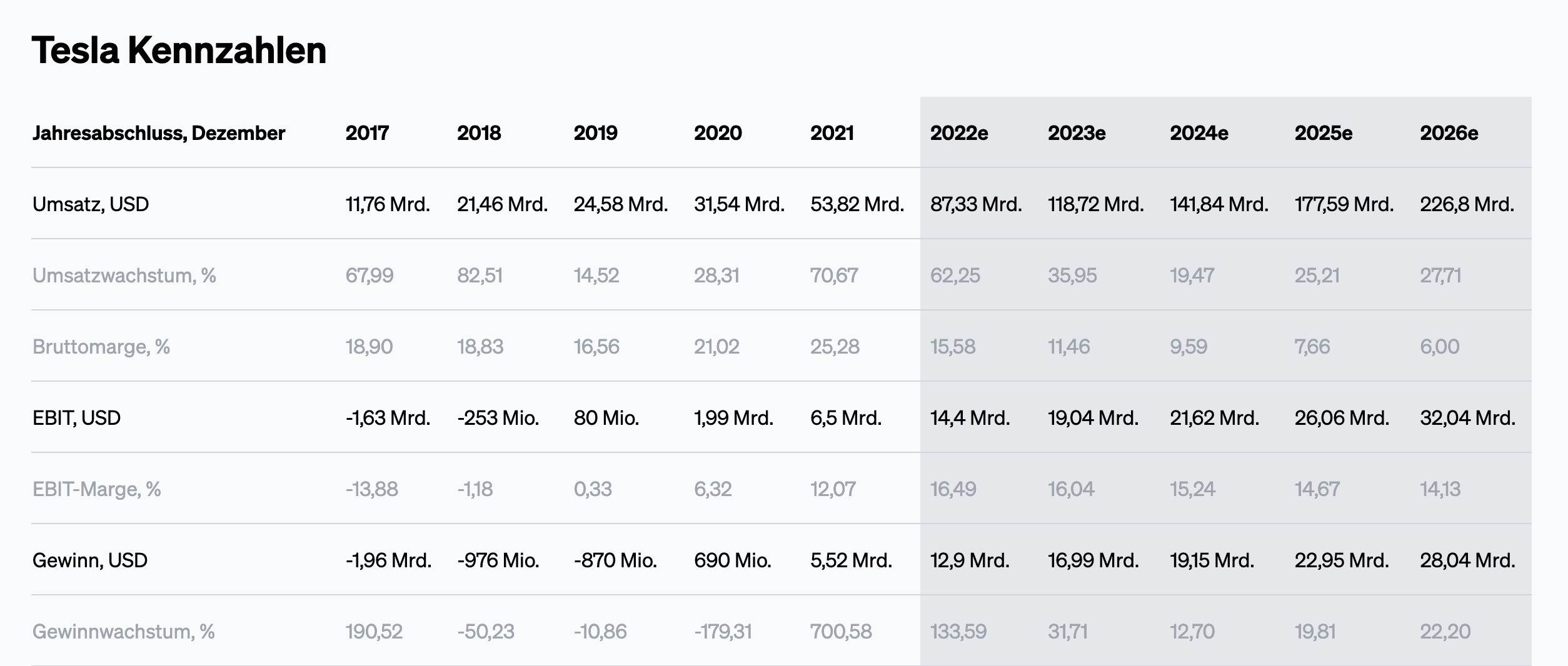 Tesla Kennzahlen

| Jahresabschluss, Dezember | 2017 | 2018 | 2019 | 2020 | 2021 | 2022e | 2023e | 2024e | 2025e | 2026e |
|---|---|---|---|---|---|---|---|---|---|---|
| Umsatz, USD | 11,76 Mrd. | 21,46 Mrd. | 24,58 Mrd. | 31,54 Mrd. | 53,82 Mrd. | 87,33 Mrd. | 118,72 Mrd. | 141,84 Mrd. | 177,59 Mrd. | 226,8 Mrd. |
| Umsatzwachstum, % | 67,99 | 82,51 | 14,52 | 28,31 | 70,67 | 62,25 | 35,95 | 19,47 | 25,21 | 27,71 |
| Bruttomarge, % | 18,90 | 18,83 | 16,56 | 21,02 | 25,28 | 15,58 | 11,46 | 9,59 | 7,66 | 6,00 |
| EBIT, USD | -1,63 Mrd. | -253 Mio. | 80 Mio. | 1,99 Mrd. | 6,5 Mrd. | 14,4 Mrd. | 19,04 Mrd. | 21,62 Mrd. | 26,06 Mrd. | 32,04 Mrd. |
| EBIT-Marge, % | -13,88 | -1,18 | 0,33 | 6,32 | 12,07 | 16,49 | 16,04 | 15,24 | 14,67 | 14,13 |
| Gewinn, USD | -1,96 Mrd. | -976 Mio. | -870 Mio. | 690 Mio. | 5,52 Mrd. | 12,9 Mrd. | 16,99 Mrd. | 19,15 Mrd. | 22,95 Mrd. | 28,04 Mrd. |
| Gewinnwachstum, % | 190,52 | -50,23 | -10,86 | -179,31 | 700,58 | 133,59 | 31,71 | 12,70 | 19,81 | 22,20 |