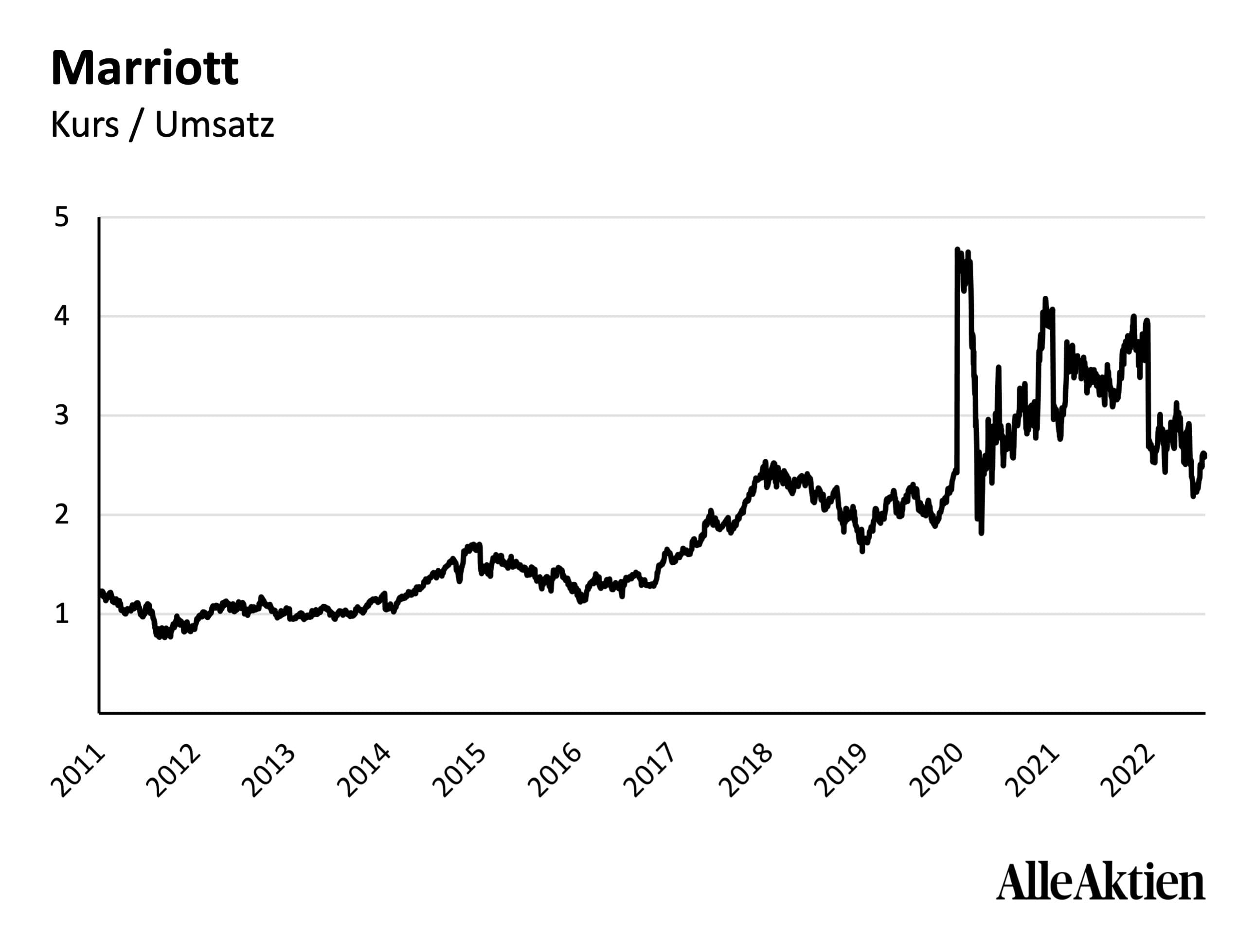 Marriott

Kurs / Umsatz

5
4
3
2
1

2011
2012
2013
2014
2015
2016
2017
2018
2019
2020
2021
2022

AlleAktien