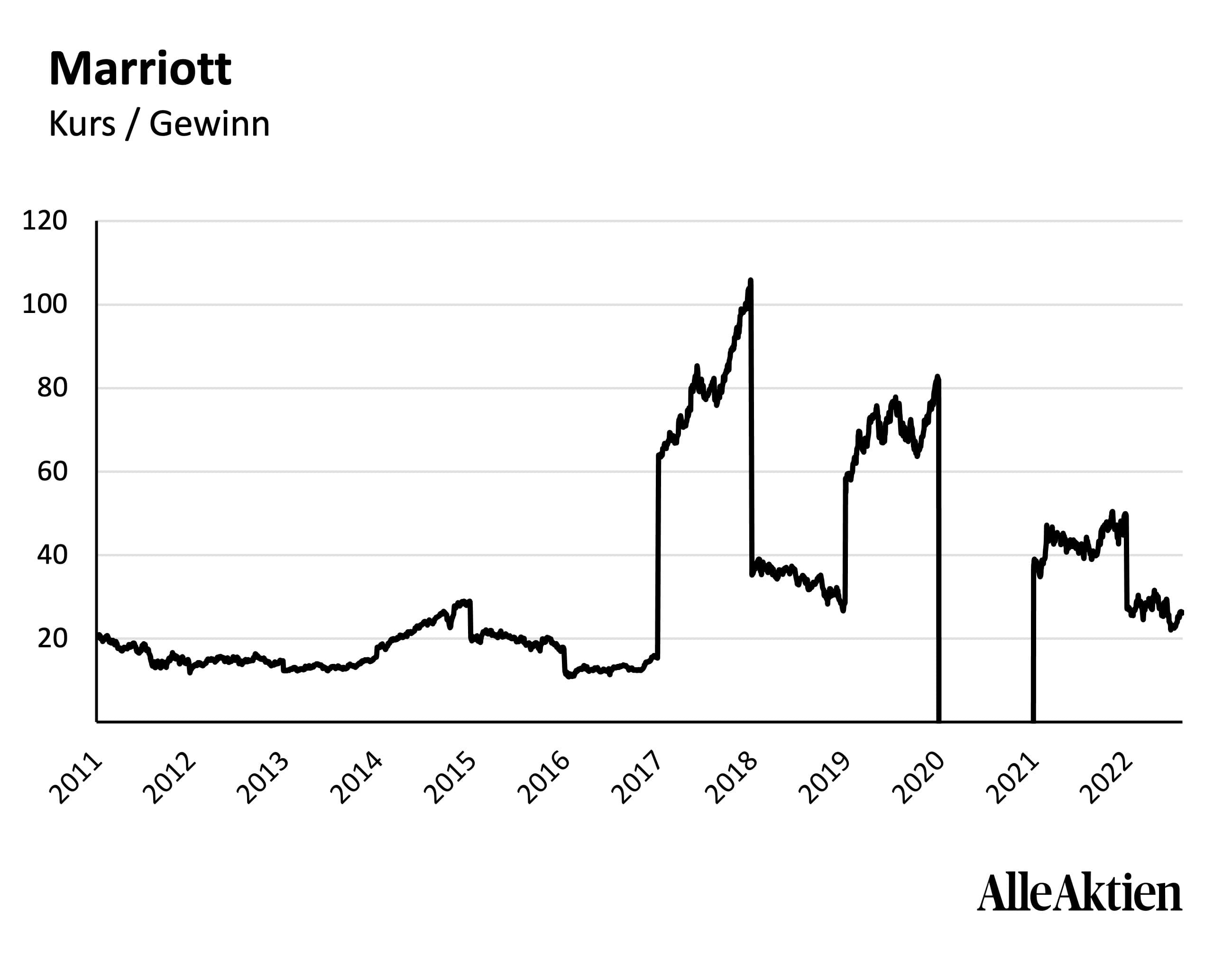 Marriott
Kurs / Gewinn

120
100
80
60
40
20

2011
2012
2013
2014
2015
2016
2017
2018
2019
2020
2021
2022

AlleAktien