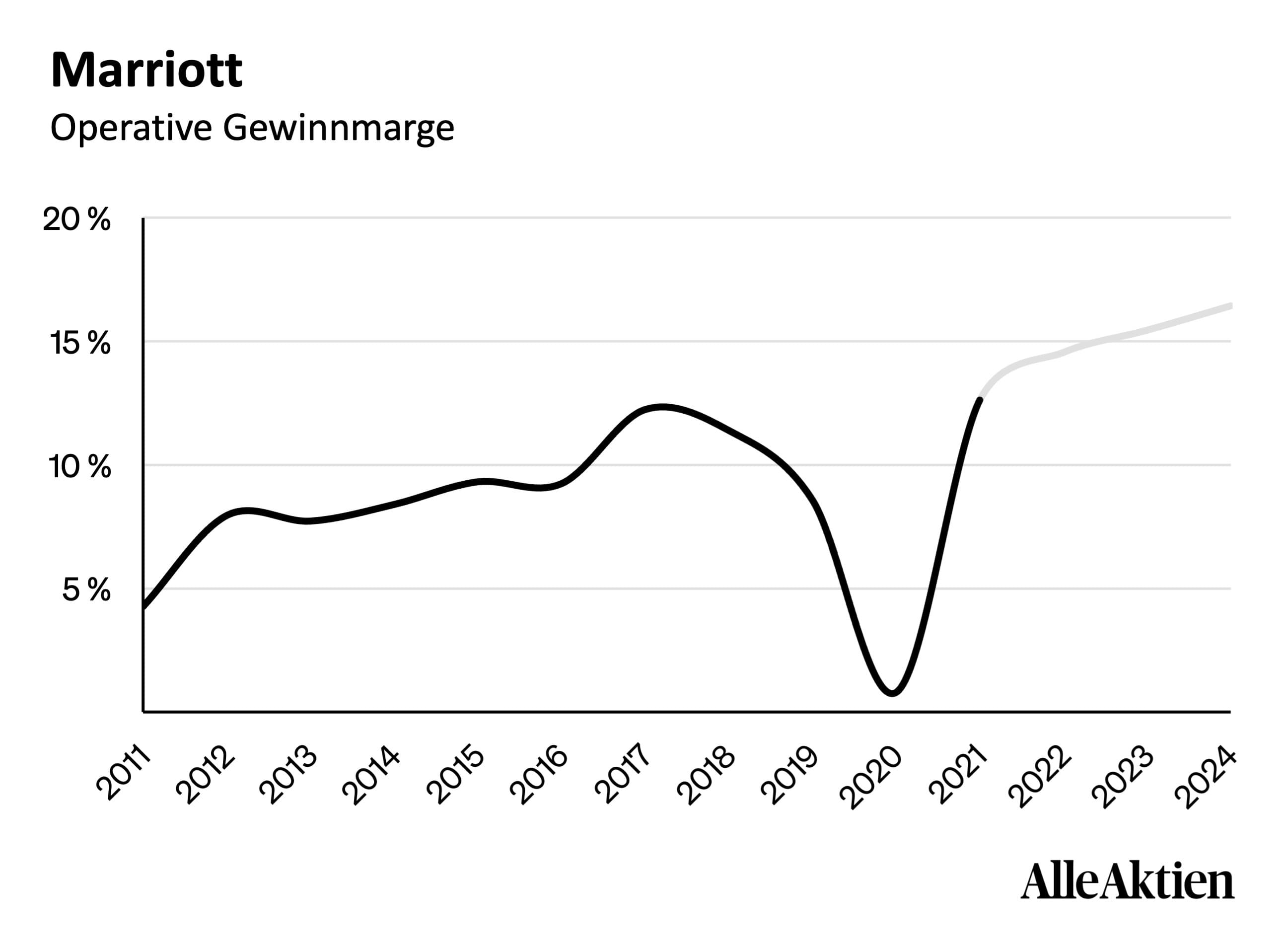 Marriott
Operative Gewinnmarge

20 %
15 %
10 %
5 %

2011
2012
2013
2014
2015
2016
2017
2018
2019
2020
2021
2022
2023
2024

AlleAktien