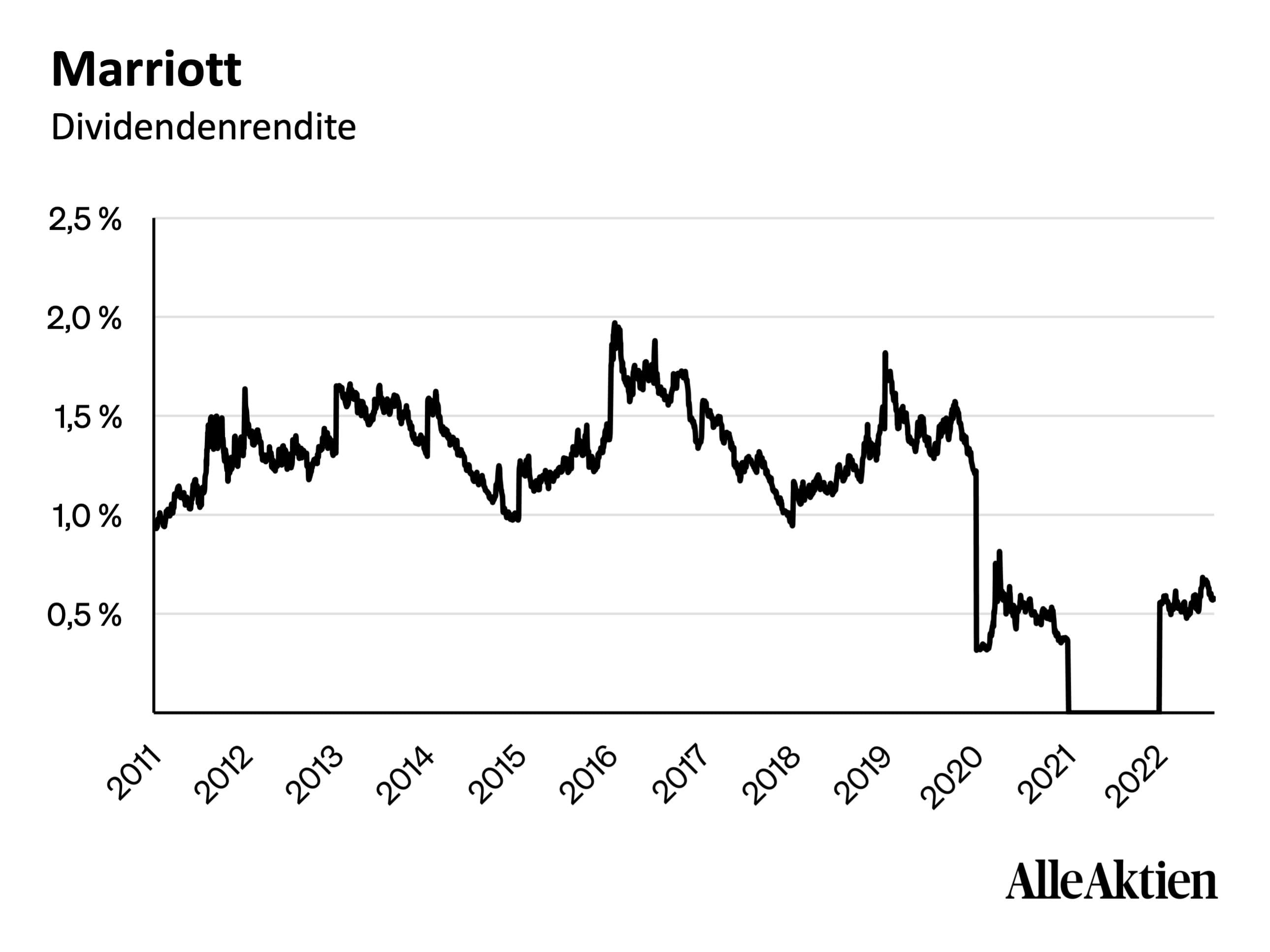 Marriott
Dividendenrendite

2,5 %
2,0 %
1,5 %
1,0 %
0,5 %

2011
2012
2013
2014
2015
2016
2017
2018
2019
2020
2021
2022

AlleAktien