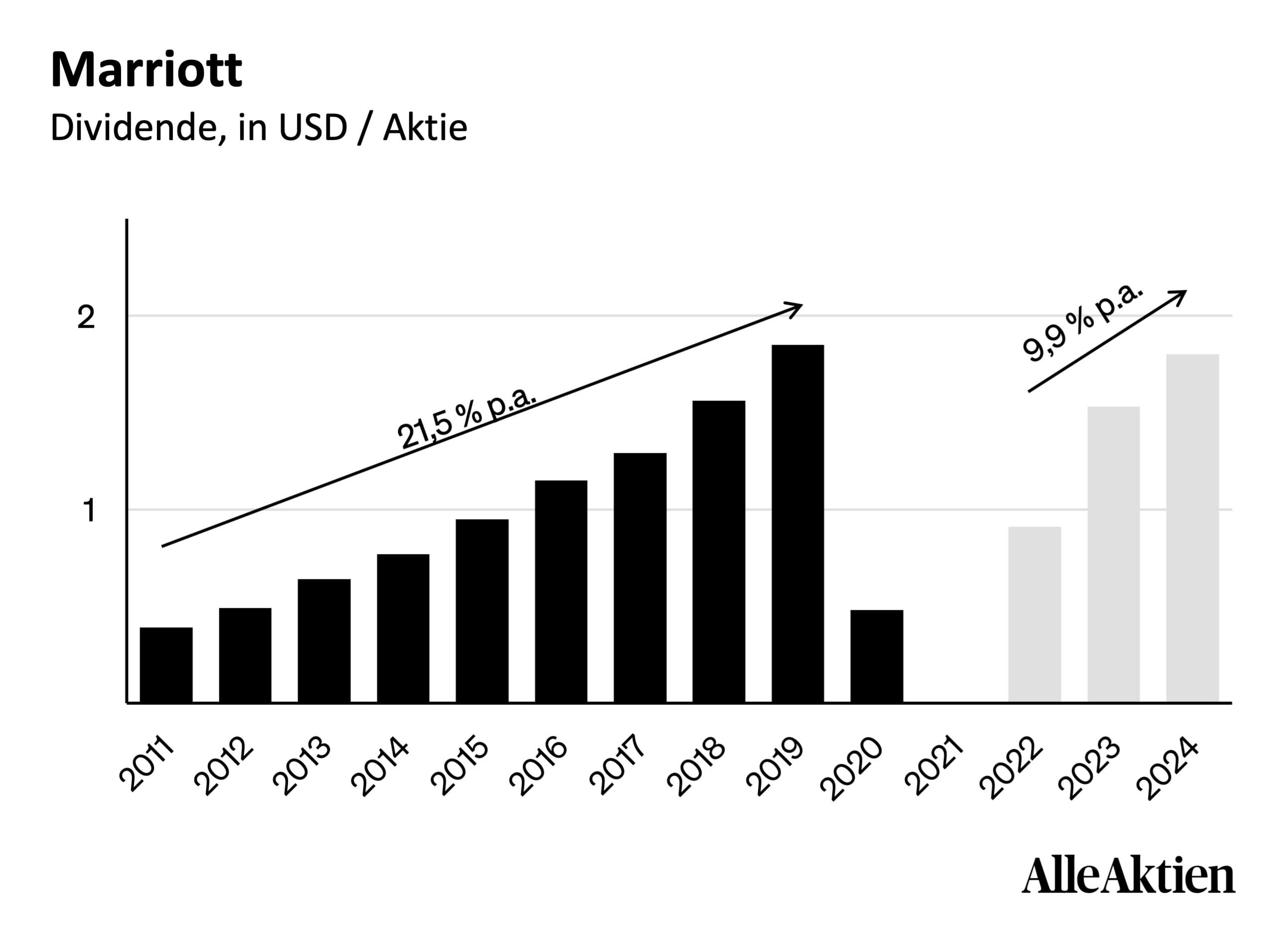 Marriott
Dividende, in USD / Aktie

2
1

21,5 % p.a.
9,9 % p.a.

2011
2012
2013
2014
2015
2016
2017
2018
2019
2020
2021
2022
2023
2024

AlleAktien