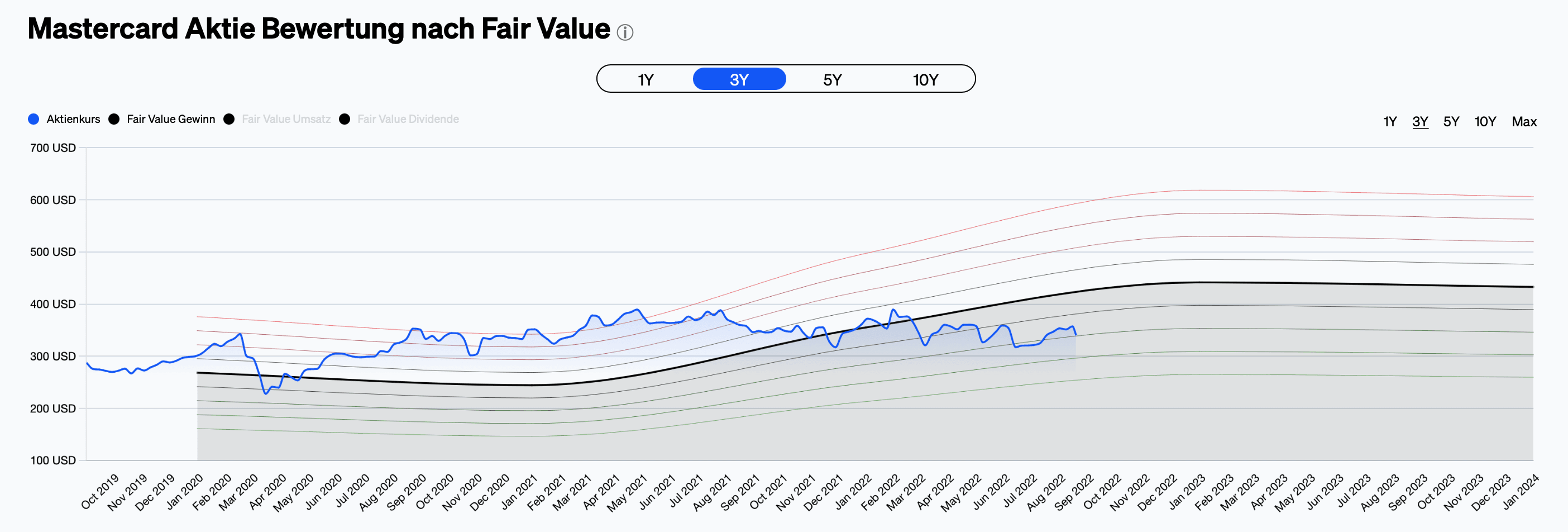 Mastercard Aktie Bewertung nach Fair Value ⓘ

1Y 3Y 5Y 10Y

Aktienkurs Fair Value Gewinn Fair Value Umsatz Fair Value Dividende

1Y 3Y 5Y 10Y Max

700 USD
600 USD
500 USD
400 USD
300 USD
200 USD
100 USD

Oct 2019 Nov 2019 Dec 2019 Jan 2020 Feb 2020 Mar 2020 Apr 2020 May 2020 Jun 2020 Jul 2020 Aug 2020 Sep 2020 Oct 2020 Nov 2020 Dec 2020 Jan 2021 Feb 2021 Mar 2021 Apr 2021 May 2021 Jun 2021 Jul 2021 Aug 2021 Sep 2021 Oct 2021 Nov 2021 Dec 2021 Jan 2022 Feb 2022 Mar 2022 Apr 2022 May 2022 Jun 2022 Jul 2022 Aug 2022 Sep 2022 Oct 2022 Nov 2022 Dec 2022 Jan 2023 Feb 2023 Mar 2023 Apr 2023 May 2023 Jun 2023 Jul 2023 Aug 2023 Sep 2023 Oct 2023 Nov 2023 Dec 2023 Jan 2024