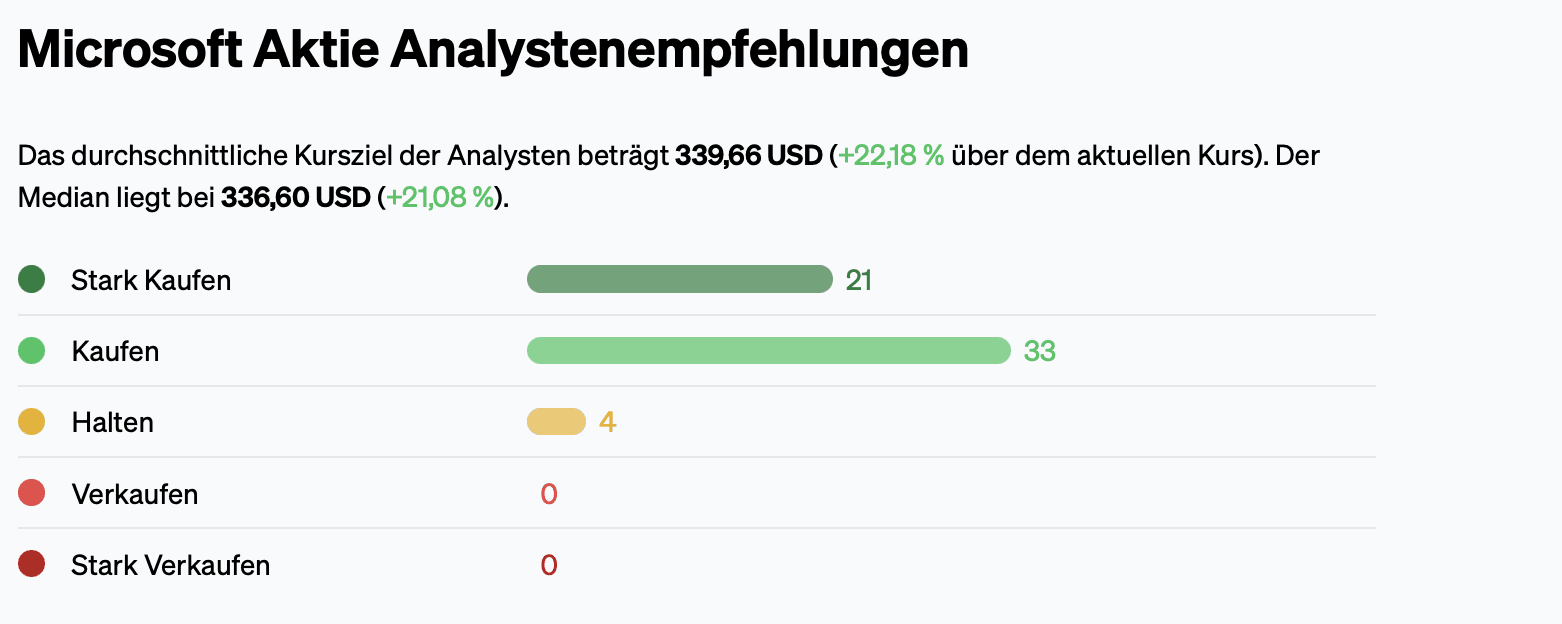 Microsoft Aktie Analystenempfehlungen

Das durchschnittliche Kursziel der Analysten beträgt 339,66 USD (+22,18 % über dem aktuellen Kurs). Der Median liegt bei 336,60 USD (+21,08 %).

Stark Kaufen 21

Kaufen 33

Halten 4

Verkaufen 0

Stark Verkaufen 0