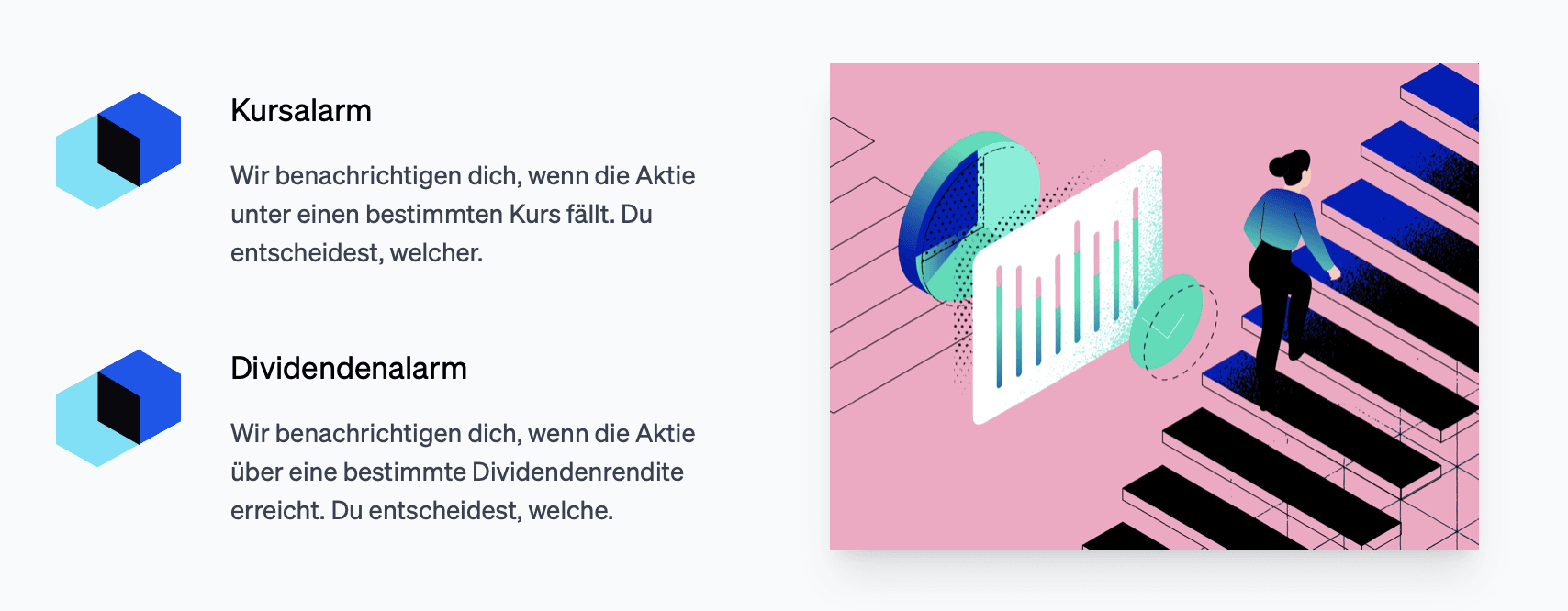 Kursalarm

Wir benachrichtigen dich, wenn die Aktie unter einen bestimmten Kurs fällt. Du entscheidest, welcher.

Dividendenalarm

Wir benachrichtigen dich, wenn die Aktie über eine bestimmte Dividendenrendite erreicht. Du entscheidest, welche.