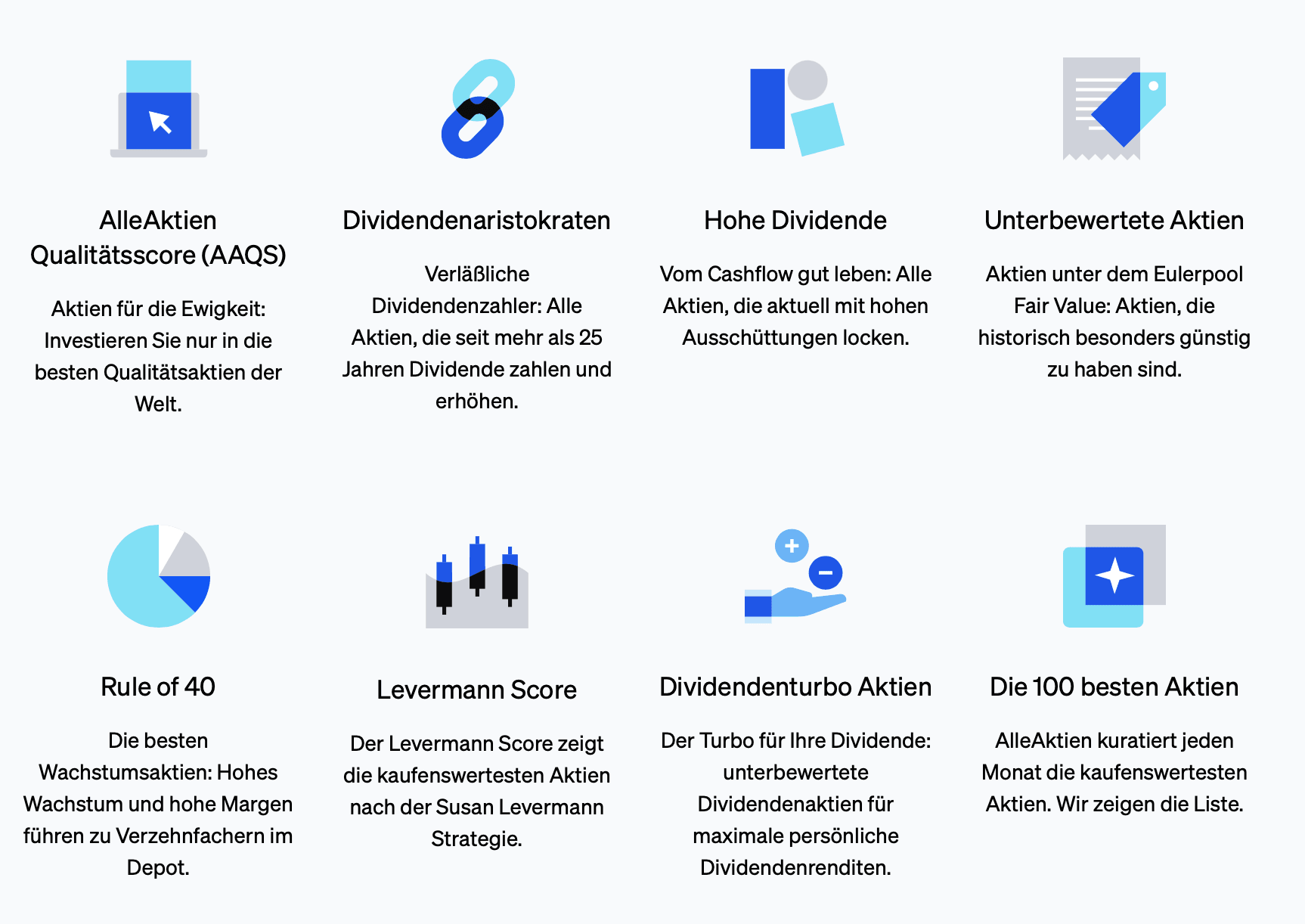 AlleAktien Qualitätsscore (AAQS)

Aktien für die Ewigkeit: Investieren Sie nur in die besten Qualitätsaktien der Welt.

Dividendenaristokraten

Verläßliche Dividendenzahler: Alle Aktien, die seit mehr als 25 Jahren Dividende zahlen und erhöhen.

Hohe Dividende

Vom Cashflow gut leben: Alle Aktien, die aktuell mit hohen Ausschüttungen locken.

Unterbewertete Aktien

Aktien unter dem Eulerpool Fair Value: Aktien, die historisch besonders günstig zu haben sind.

Rule of 40

Die besten Wachstumsaktien: Hohes Wachstum und hohe Margen führen zu Verzehnfachern im Depot.

Levermann Score

Der Levermann Score zeigt die kaufenswertesten Aktien nach der Susan Levermann Strategie.

Dividendenturbo Aktien

Der Turbo für Ihre Dividende: unterbewertete Dividendenaktien für maximale persönliche Dividendenrenditen.

Die 100 besten Aktien

AlleAktien kuratiert jeden Monat die kaufenswertesten Aktien. Wir zeigen die Liste.