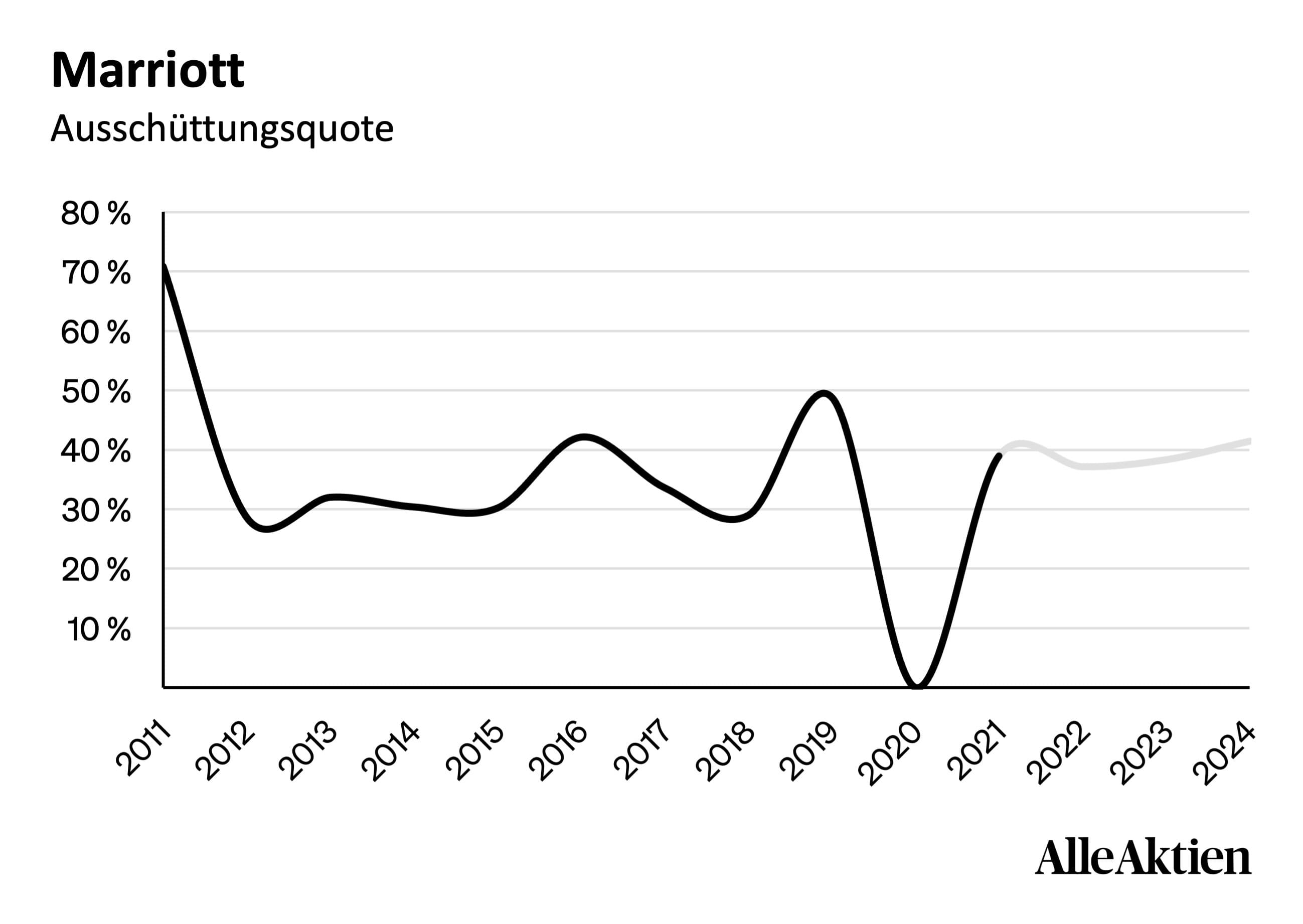 Marriott
Ausschüttungsquote

80 %
70 %
60 %
50 %
40 %
30 %
20 %
10 %

2011
2012
2013
2014
2015
2016
2017
2018
2019
2020
2021
2022
2023
2024

AlleAktien