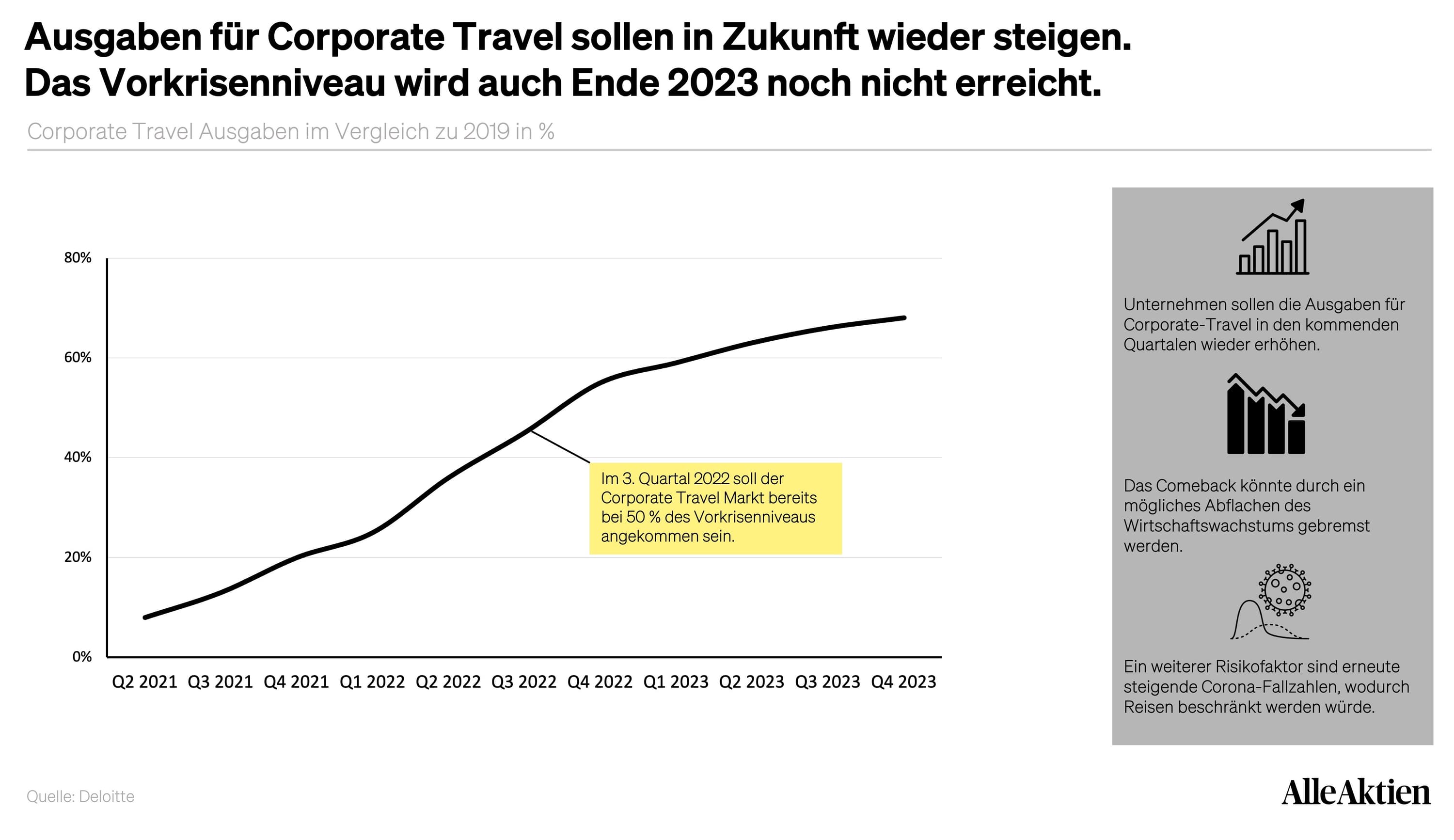 Ausgaben für Corporate Travel sollen in Zukunft wieder steigen.
Das Vorkrisenniveau wird auch Ende 2023 noch nicht erreicht.

Corporate Travel Ausgaben im Vergleich zu 2019 in %

80%
60%
40%
20%
0%

Q2 2021 Q3 2021 Q4 2021 Q1 2022 Q2 2022 Q3 2022 Q4 2022 Q1 2023 Q2 2023 Q3 2023 Q4 2023

Im 3. Quartal 2022 soll der Corporate Travel Markt bereits bei 50 % des Vorkrisenniveaus angekommen sein.

Unternehmen sollen die Ausgaben für Corporate-Travel in den kommenden Quartalen wieder erhöhen.

Das Comeback könnte durch ein mögliches Abflachen des Wirtschaftswachstums gebremst werden.

Ein weiterer Risikofaktor sind erneute steigende Corona-Fallzahlen, wodurch Reisen beschränkt werden würde.

Quelle: Deloitte

AlleAktien