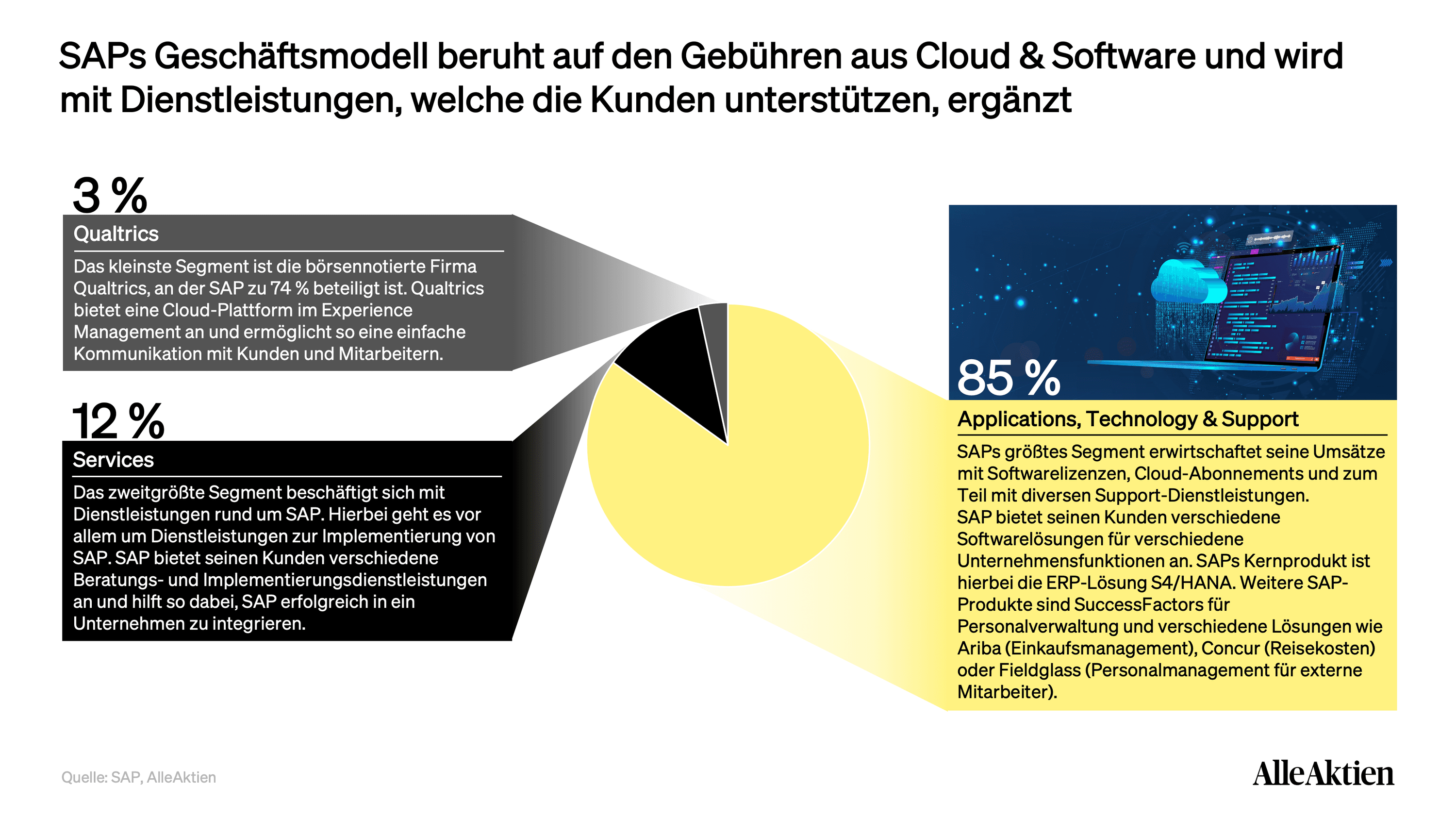 SAPs Geschäftsmodell beruht auf den Gebühren aus Cloud & Software und wird mit Dienstleistungen, welche die Kunden unterstützen, ergänzt

3 %

Qualtrics

Das kleinste Segment ist die börsennotierte Firma Qualtrics, an der SAP zu 74 % beteiligt ist. Qualtrics bietet eine Cloud-Plattform im Experience Management an und ermöglicht so eine einfache Kommunikation mit Kunden und Mitarbeitern.

12 %

Services

Das zweitgrößte Segment beschäftigt sich mit Dienstleistungen rund um SAP. Hierbei geht es vor allem um Dienstleistungen zur Implementierung von SAP. SAP bietet seinen Kunden verschiedene Beratungs- und Implementierungsdienstleistungen an und hilft so dabei, SAP erfolgreich in ein Unternehmen zu integrieren.

85 %

Applications, Technology & Support

SAPs größtes Segment erwirtschaftet seine Umsätze mit Softwarelizenzen, Cloud-Abonnements und zum Teil mit diversen Support-Dienstleistungen.
SAP bietet seinen Kunden verschiedene Softwarelösungen für verschiedene Unternehmensfunktionen an. SAPs Kernprodukt ist hierbei die ERP-Lösung S4/HANA. Weitere SAP-Produkte sind SuccessFactors für Personalverwaltung und verschiedene Lösungen wie Ariba (Einkaufsmanagement), Concur (Reisekosten) oder Fieldglass (Personalmanagement für externe Mitarbeiter).

Quelle: SAP, AlleAktien

AlleAktien