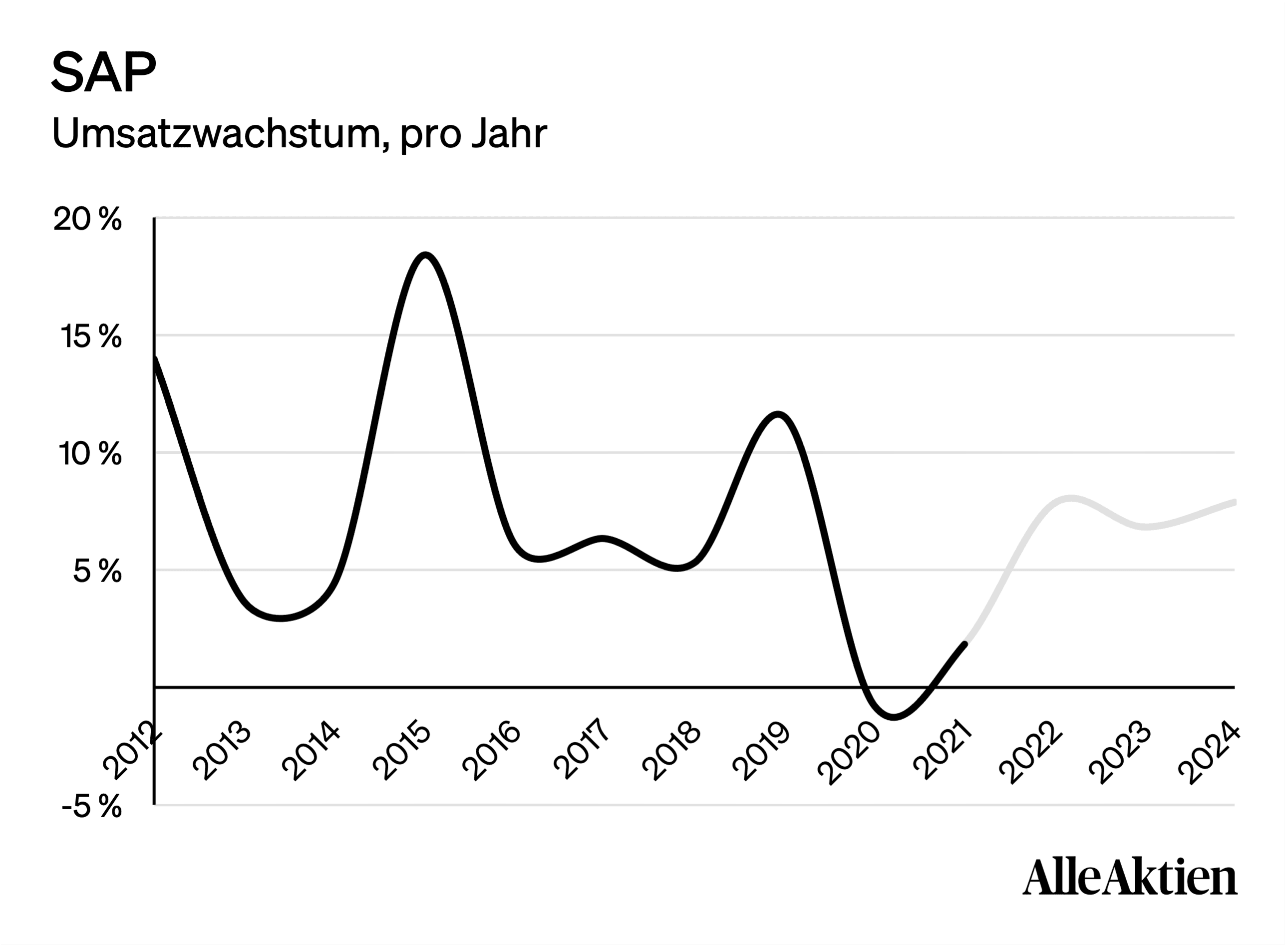 SAP
Umsatzwachstum, pro Jahr

20 %
15 %
10 %
5 %
-5 %

2012
2013
2014
2015
2016
2017
2018
2019
2020
2021
2022
2023
2024

AlleAktien