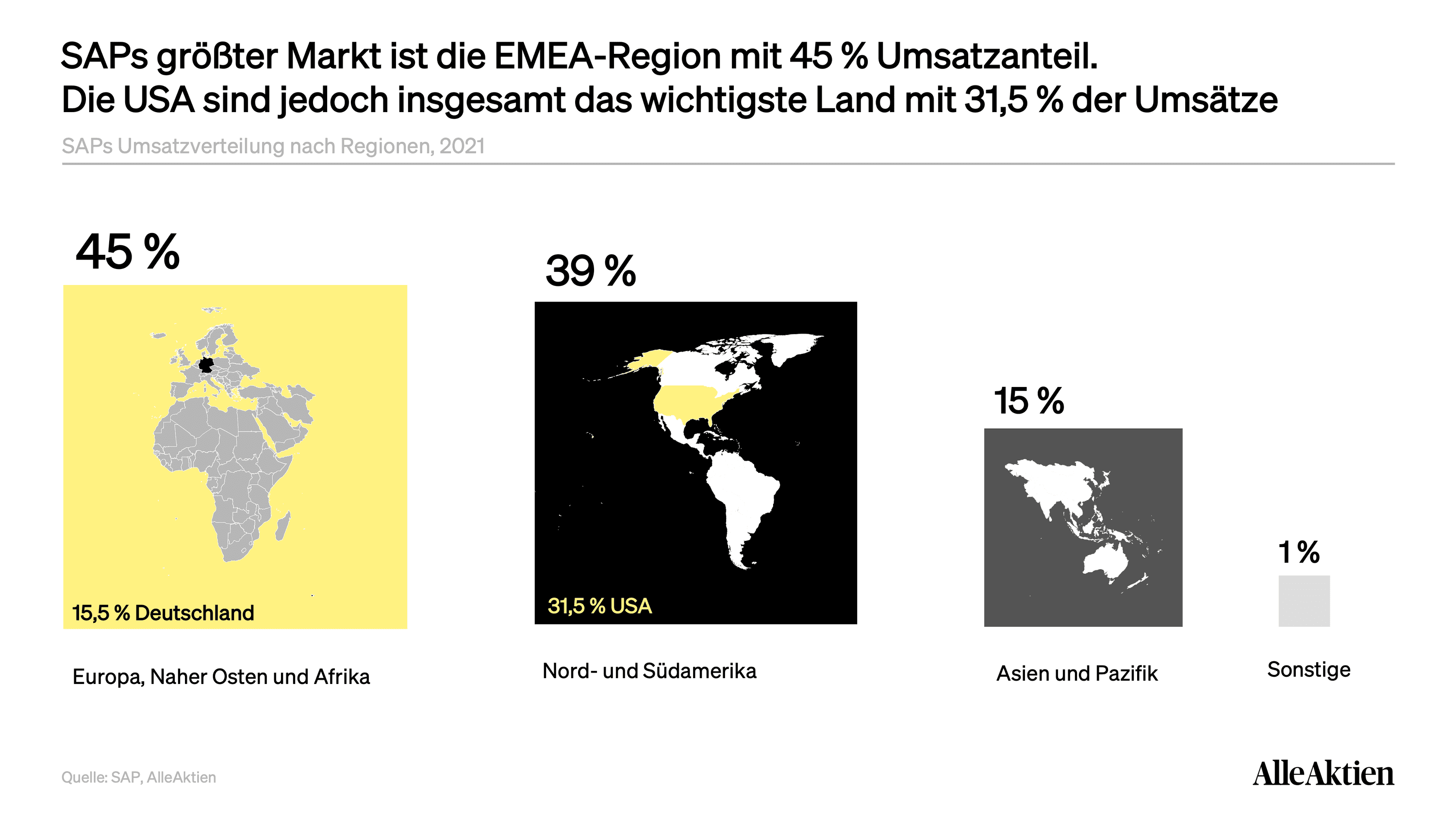 SAPs größter Markt ist die EMEA-Region mit 45 % Umsatzanteil.
Die USA sind jedoch insgesamt das wichtigste Land mit 31,5 % der Umsätze

SAPs Umsatzverteilung nach Regionen, 2021

45 %

15,5 % Deutschland

Europa, Naher Osten und Afrika

39 %

31,5 % USA

Nord- und Südamerika

15 %

Asien und Pazifik

1 %

Sonstige

Quelle: SAP, AlleAktien

AlleAktien