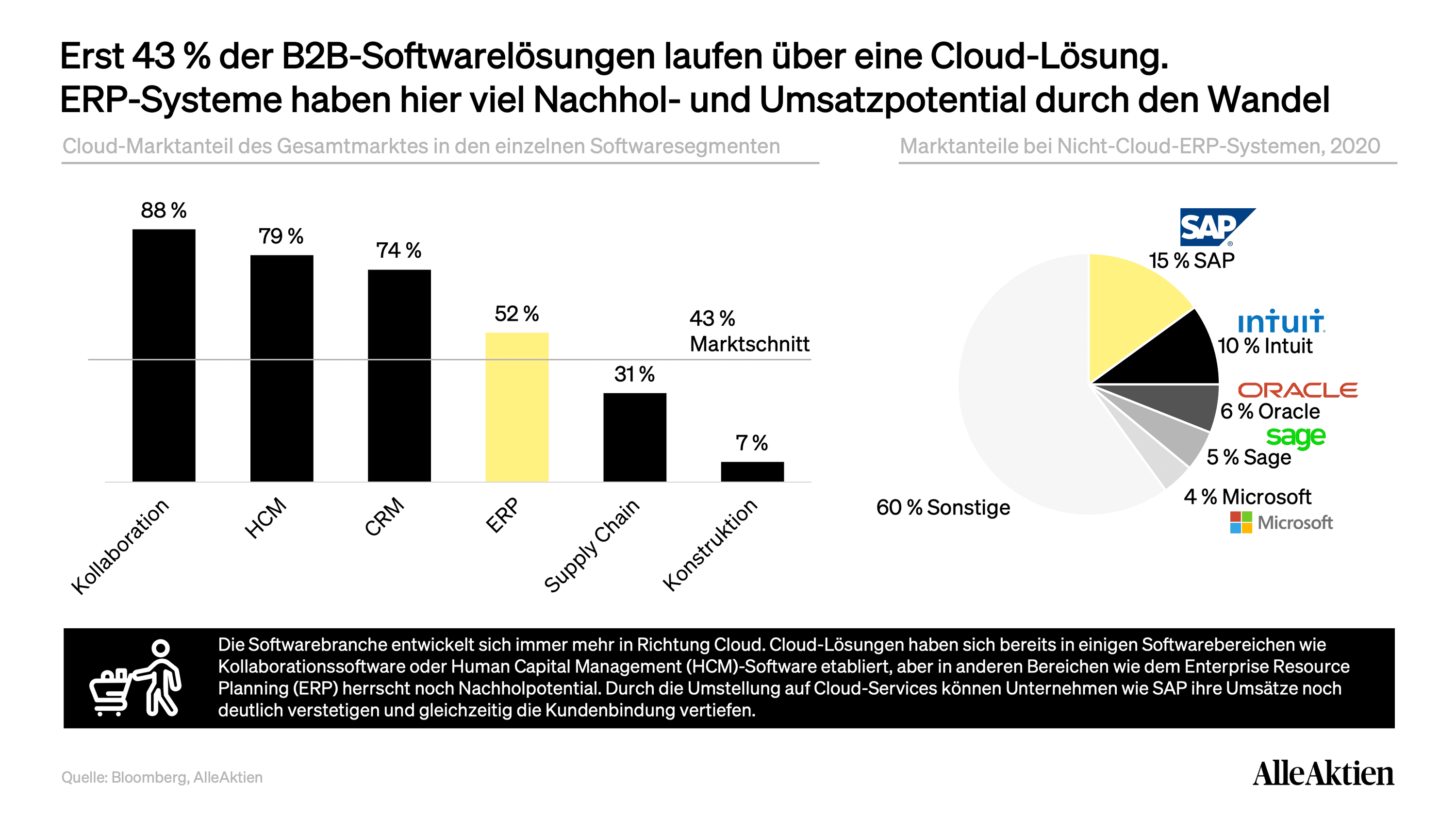 Erst 43 % der B2B-Softwarelösungen laufen über eine Cloud-Lösung. ERP-Systeme haben hier viel Nachhol- und Umsatzpotential durch den Wandel

Cloud-Marktanteil des Gesamtmarktes in den einzelnen Softwaresegmenten

88 %
79 %
74 %
52 %
43 % Marktschnitt
31 %
7 %

Kollaboration
HCM
CRM
ERP
Supply Chain
Konstruktion

Marktanteile bei Nicht-Cloud-ERP-Systemen, 2020

SAP
15 % SAP
intuit
10 % Intuit
ORACLE
6 % Oracle
sage
5 % Sage
4 % Microsoft
Microsoft
60 % Sonstige

Die Softwarebranche entwickelt sich immer mehr in Richtung Cloud. Cloud-Lösungen haben sich bereits in einigen Softwarebereichen wie Kollaborationssoftware oder Human Capital Management (HCM)-Software etabliert, aber in anderen Bereichen wie dem Enterprise Resource Planning (ERP) herrscht noch Nachholpotential. Durch die Umstellung auf Cloud-Services können Unternehmen wie SAP ihre Umsätze noch deutlich verstetigen und gleichzeitig die Kundenbindung vertiefen.

Quelle: Bloomberg, AlleAktien

AlleAktien