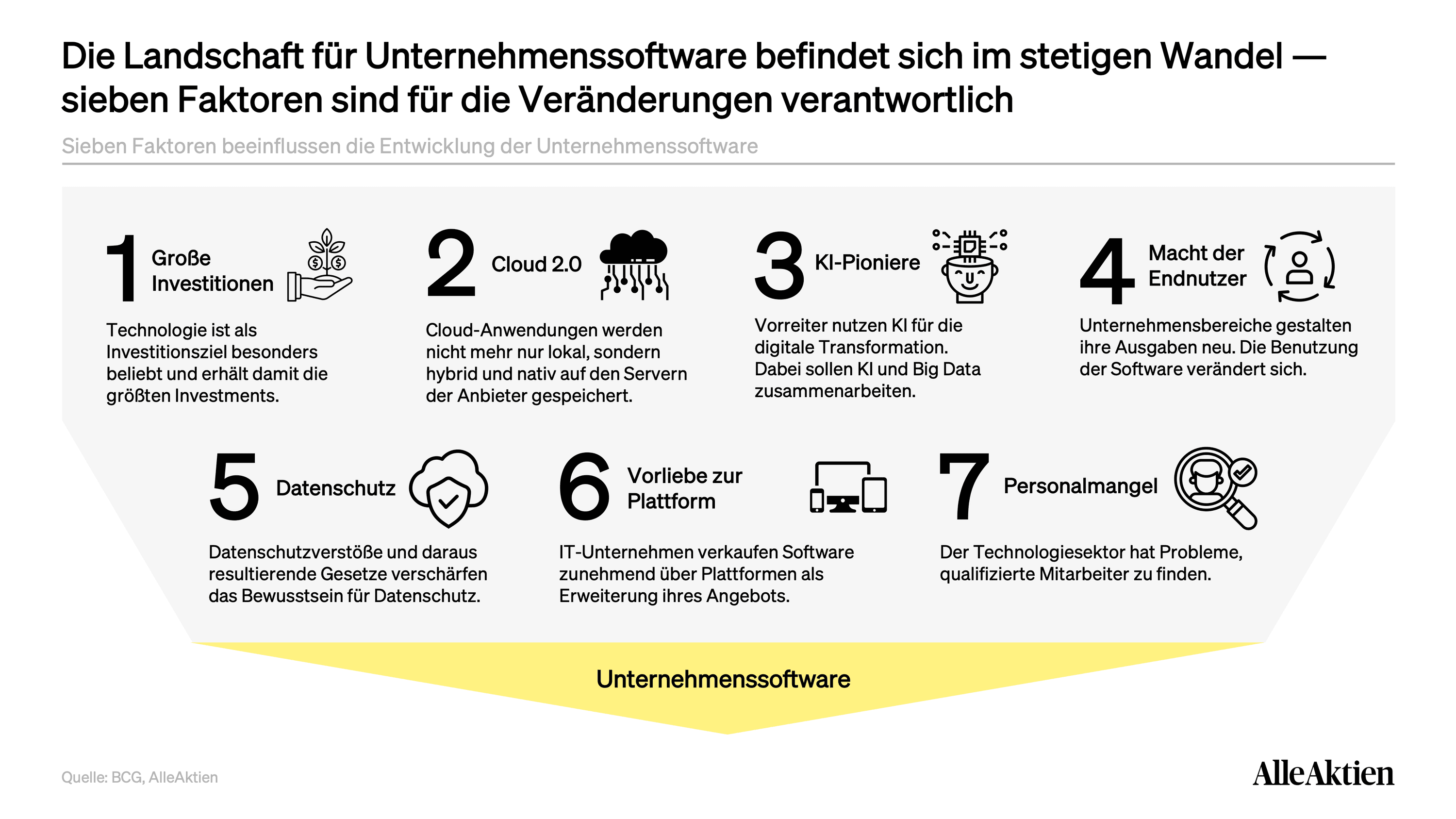 Die Landschaft für Unternehmenssoftware befindet sich im stetigen Wandel — sieben Faktoren sind für die Veränderungen verantwortlich

Sieben Faktoren beeinflussen die Entwicklung der Unternehmenssoftware

1 Große Investitionen

Technologie ist als Investitionsziel besonders beliebt und erhält damit die größten Investments.

2 Cloud 2.0

Cloud-Anwendungen werden nicht mehr nur lokal, sondern hybrid und nativ auf den Servern der Anbieter gespeichert.

3 KI-Pioniere

Vorreiter nutzen KI für die digitale Transformation. Dabei sollen KI und Big Data zusammenarbeiten.

4 Macht der Endnutzer

Unternehmensbereiche gestalten ihre Ausgaben neu. Die Benutzung der Software verändert sich.

5 Datenschutz

Datenschutzverstöße und daraus resultierende Gesetze verschärfen das Bewusstsein für Datenschutz.

6 Vorliebe zur Plattform

IT-Unternehmen verkaufen Software zunehmend über Plattformen als Erweiterung ihres Angebots.

7 Personalmangel

Der Technologiesektor hat Probleme, qualifizierte Mitarbeiter zu finden.

Unternehmenssoftware

Quelle: BCG, AlleAktien

AlleAktien