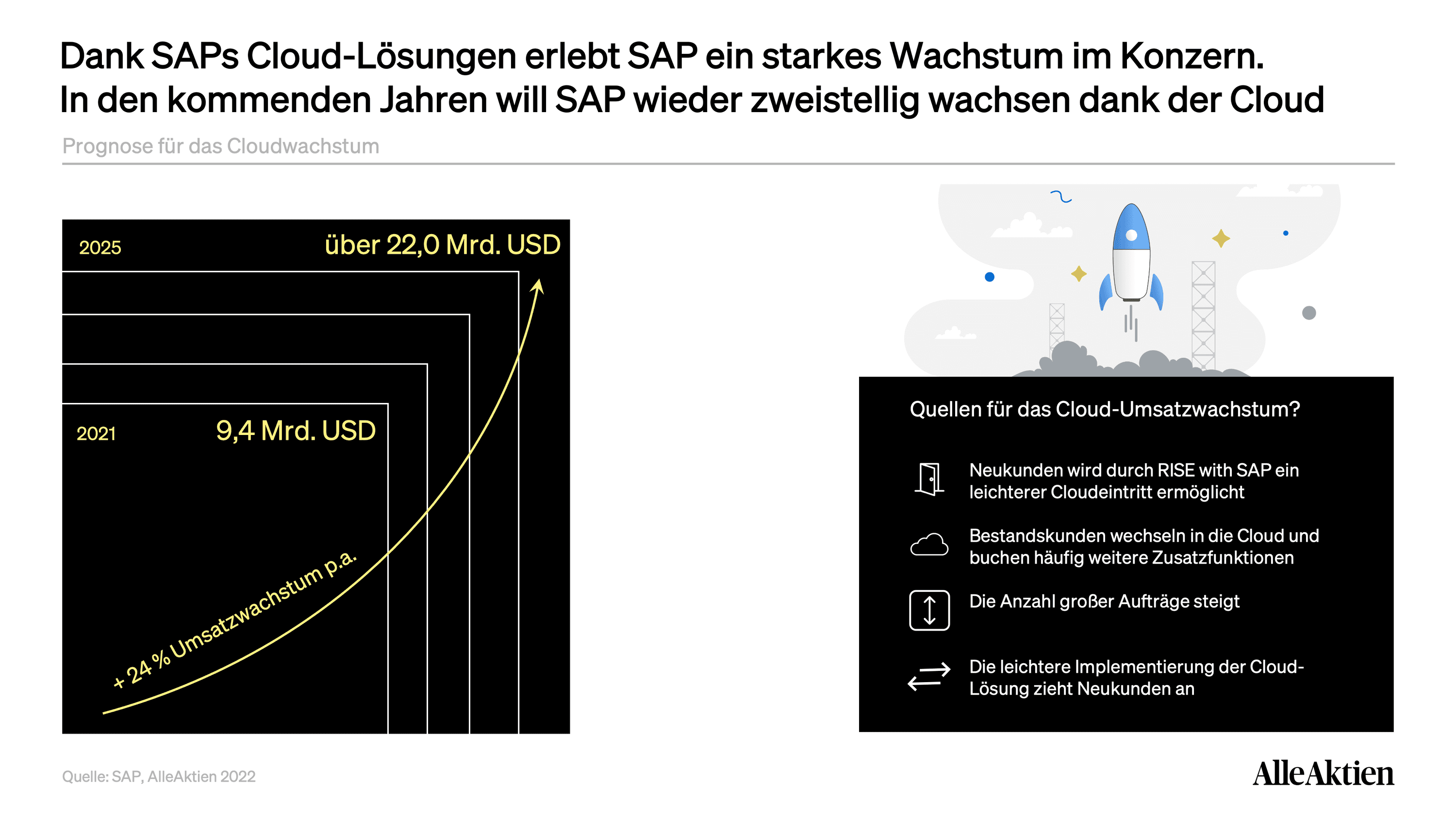 Dank SAPs Cloud-Lösungen erlebt SAP ein starkes Wachstum im Konzern.
In den kommenden Jahren will SAP wieder zweistellig wachsen dank der Cloud

Prognose für das Cloudwachstum

2025 über 22,0 Mrd. USD

2021 9,4 Mrd. USD

+ 24 % Umsatzwachstum p.a.

Quellen für das Cloud-Umsatzwachstum?

Neukunden wird durch RISE with SAP ein leichterer Cloudeintritt ermöglicht

Bestandskunden wechseln in die Cloud und buchen häufig weitere Zusatzfunktionen

Die Anzahl großer Aufträge steigt

Die leichtere Implementierung der Cloud-Lösung zieht Neukunden an

Quelle: SAP, AlleAktien 2022

AlleAktien