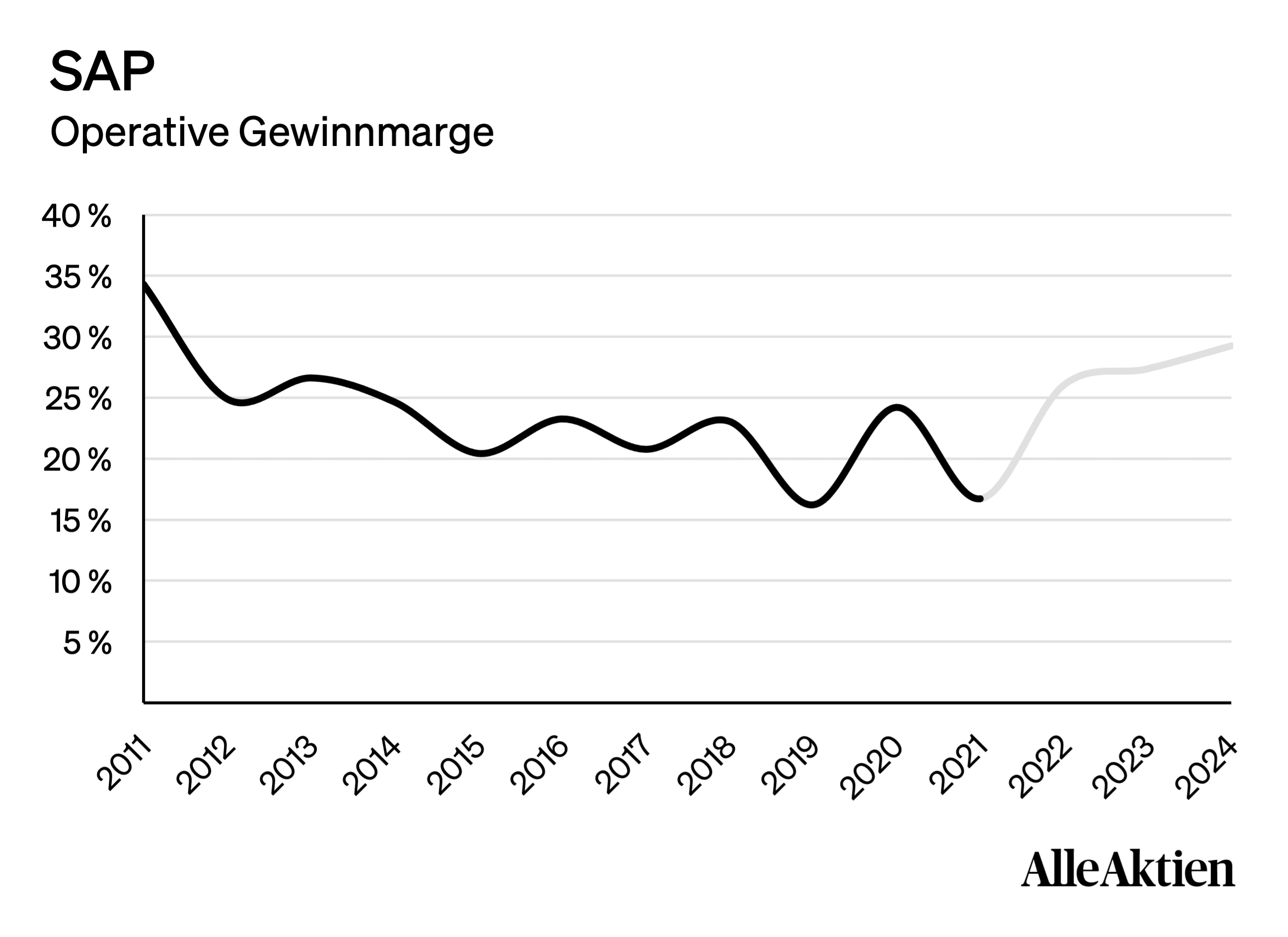 SAP
Operative Gewinnmarge

40 %
35 %
30 %
25 %
20 %
15 %
10 %
5 %

2011
2012
2013
2014
2015
2016
2017
2018
2019
2020
2021
2022
2023
2024

AlleAktien