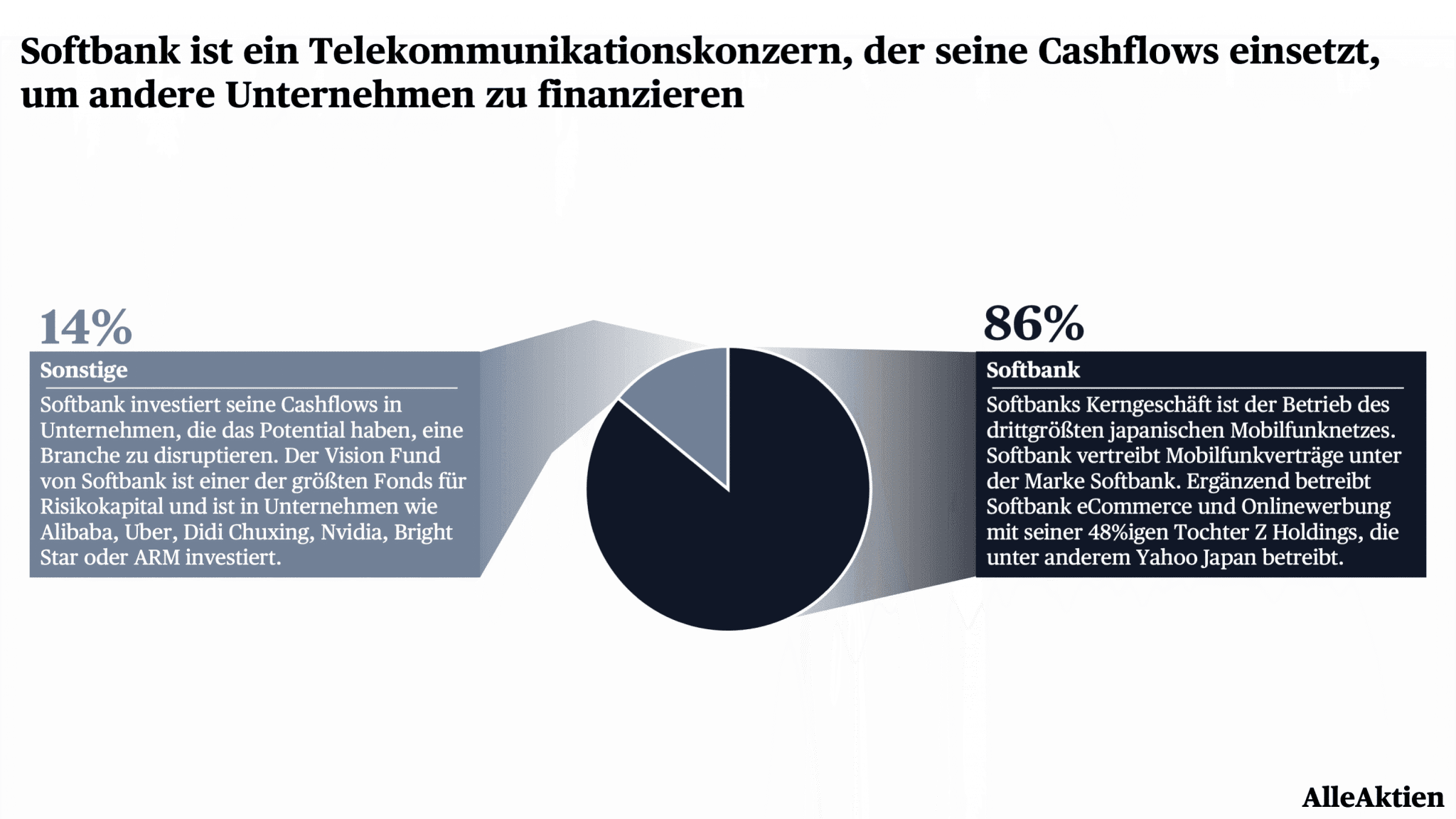 Softbank ist ein Telekommunikationskonzern, der seine Cashflows einsetzt, um andere Unternehmen zu finanzieren

14%

Sonstige

Softbank investiert seine Cashflows in Unternehmen, die das Potential haben, eine Branche zu disruptieren. Der Vision Fund von Softbank ist einer der größten Fonds für Risikokapital und ist in Unternehmen wie Alibaba, Uber, Didi Chuxing, Nvidia, Bright Star oder ARM investiert.

86%

Softbank

Softbanks Kerngeschäft ist der Betrieb des drittgrößten japanischen Mobilfunknetzes. Softbank vertreibt Mobilfunkverträge unter der Marke Softbank. Ergänzend betreibt Softbank eCommerce und Onlinewerbung mit seiner 48%igen Tochter Z Holdings, die unter anderem Yahoo Japan betreibt.

AlleAktien