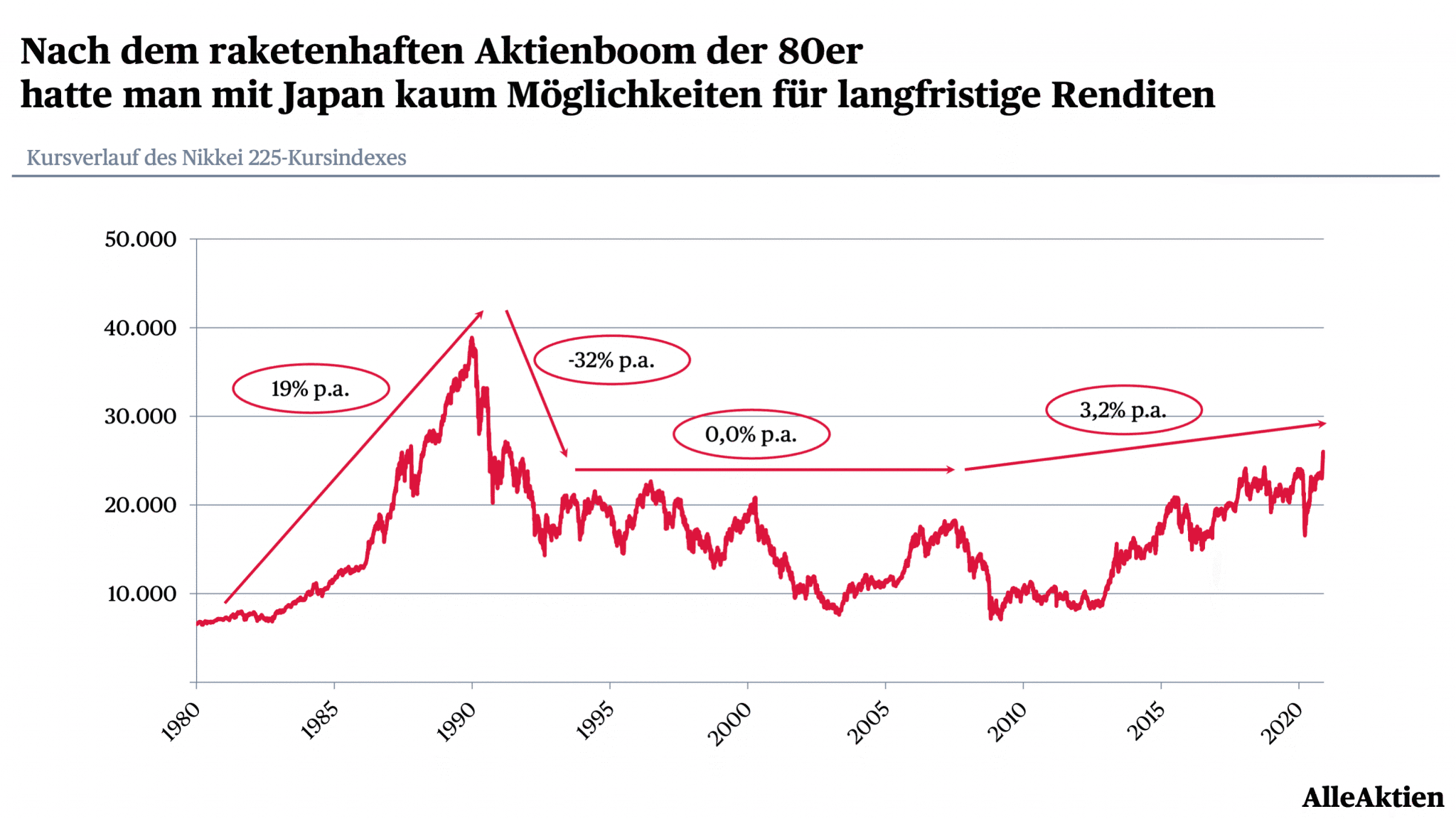 Nach dem raketenhaften Aktienboom der 80er
hatte man mit Japan kaum Möglichkeiten für langfristige Renditen

Kursverlauf des Nikkei 225-Kursindexes

50.000
40.000
30.000
20.000
10.000

19% p.a.
-32% p.a.
0,0% p.a.
3,2% p.a.

1980
1985
1990
1995
2000
2005
2010
2015
2020

AlleAktien