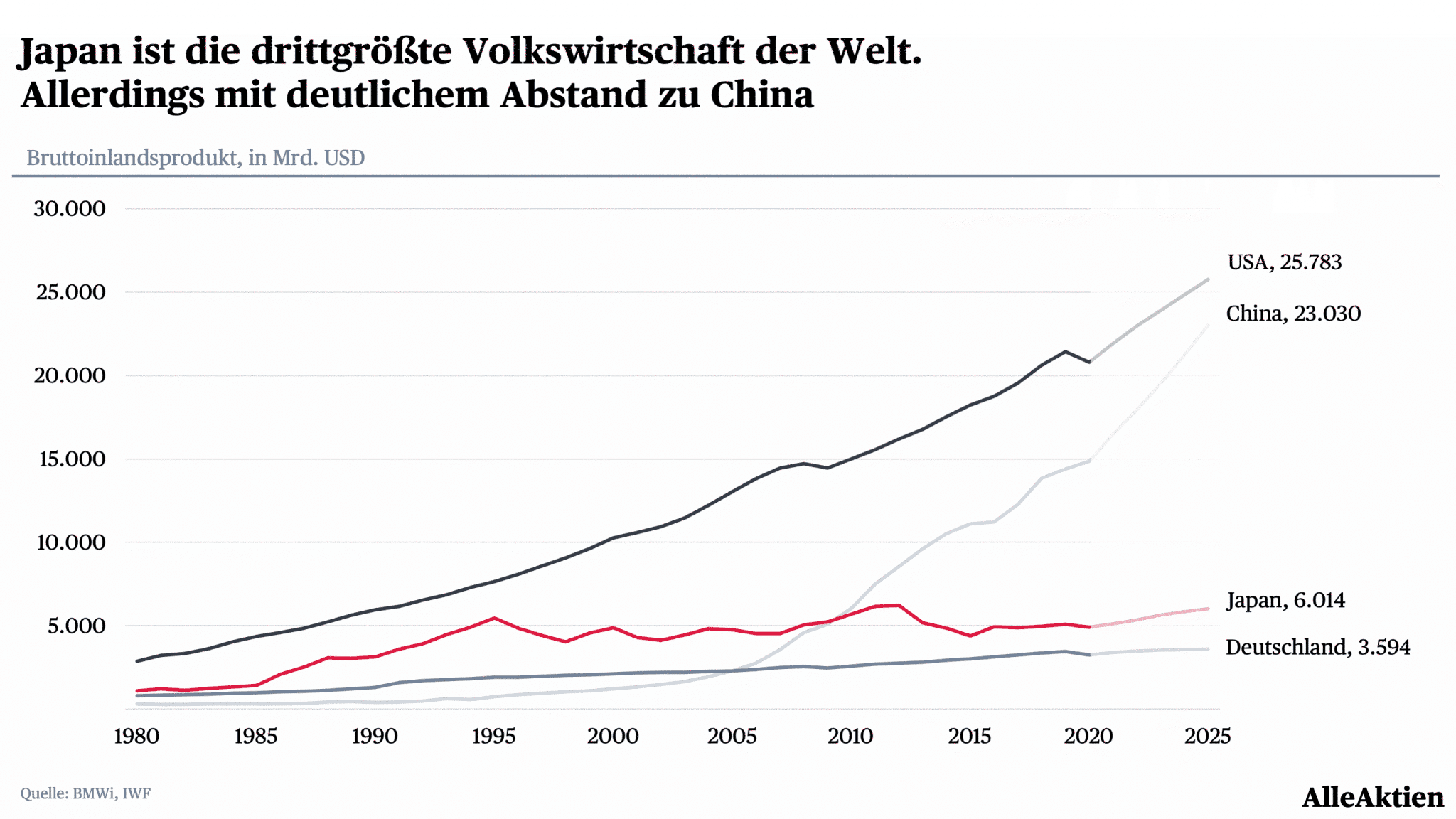 Japan ist die drittgrößte Volkswirtschaft der Welt. Allerdings mit deutlichem Abstand zu China

Bruttoinlandsprodukt, in Mrd. USD

30.000
25.000
20.000
15.000
10.000
5.000

USA, 25.783
China, 23.030
Japan, 6.014
Deutschland, 3.594

1980 1985 1990 1995 2000 2005 2010 2015 2020 2025

Quelle: BMWi, IWF

AlleAktien