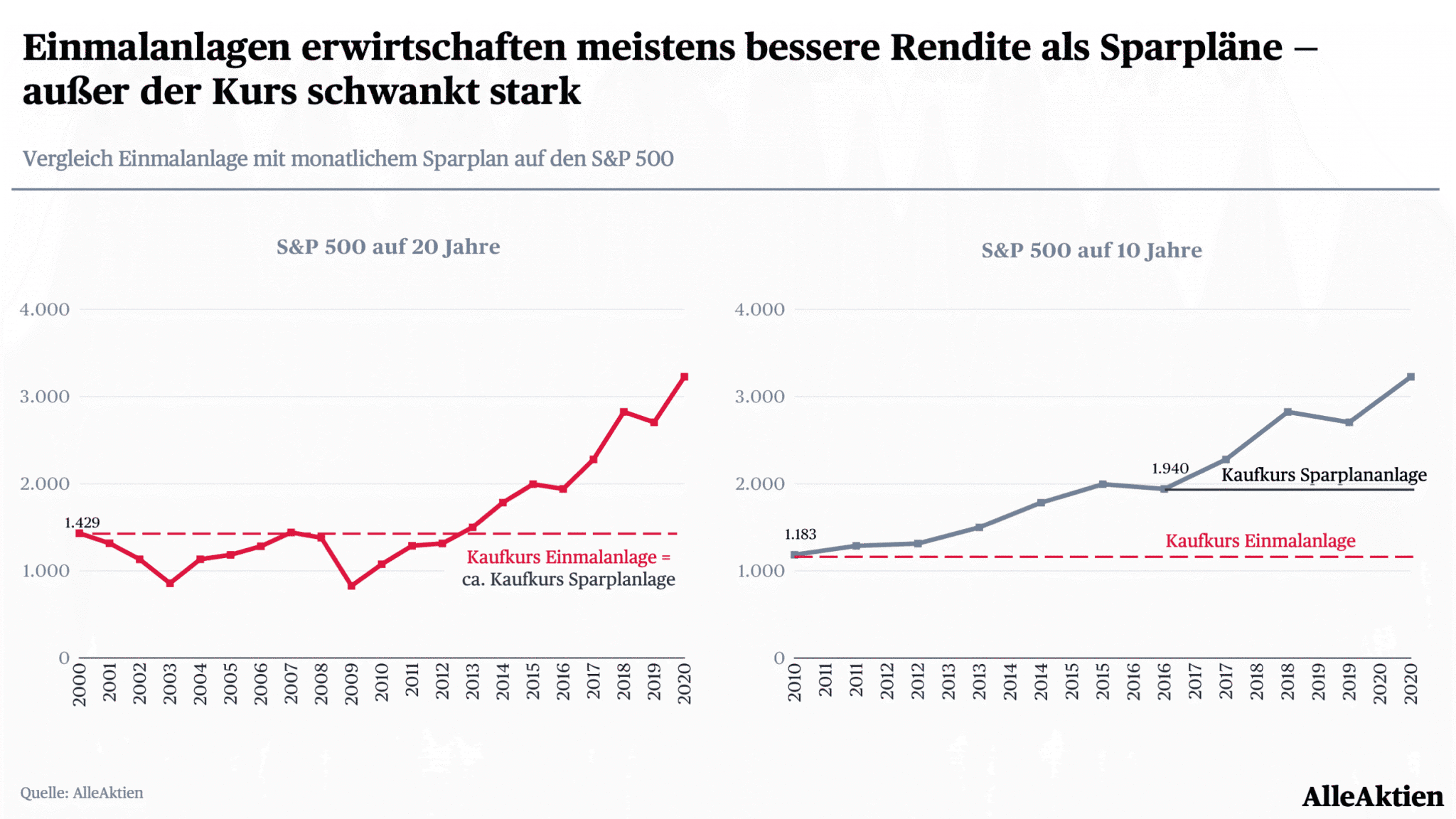 Einmalanlagen erwirtschaften meistens bessere Rendite als Sparpläne – außer der Kurs schwankt stark

Vergleich Einmalanlage mit monatlichem Sparplan auf den S&P 500

S&P 500 auf 20 Jahre

4.000
3.000
2.000
1.000
0

1.429

Kaufkurs Einmalanlage =
ca. Kaufkurs Sparplanlage

2000 2001 2002 2003 2004 2005 2006 2007 2008 2009 2010 2011 2012 2013 2014 2015 2016 2017 2018 2019 2020

S&P 500 auf 10 Jahre

4.000
3.000
2.000
1.000
0

1.940
Kaufkurs Sparplananlage

1.183
Kaufkurs Einmalanlage

2010 2011 2011 2012 2012 2013 2013 2014 2014 2015 2015 2016 2016 2017 2017 2018 2018 2019 2019 2020 2020

Quelle: AlleAktien

AlleAktien